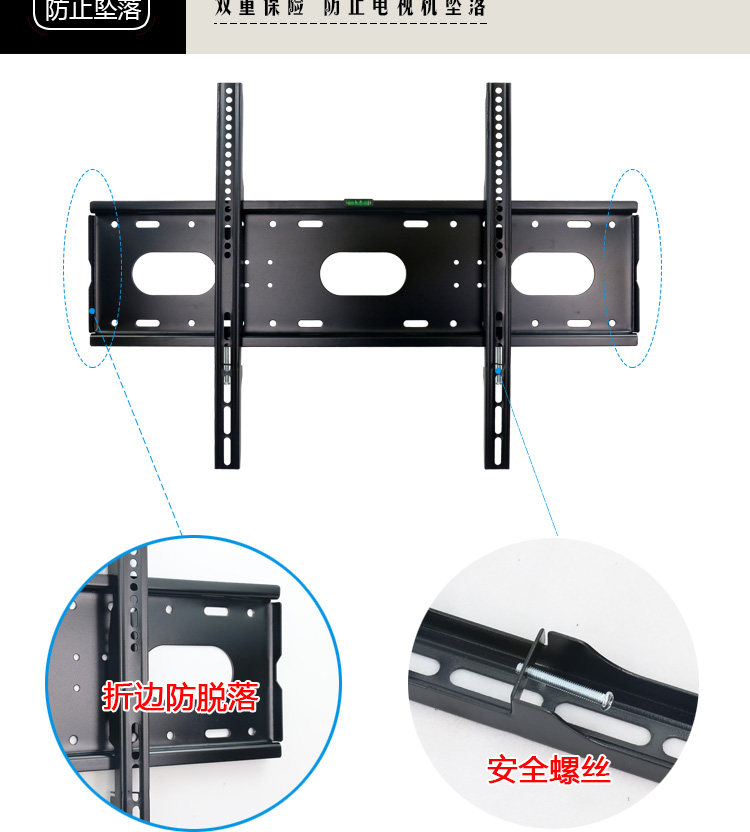 防止坠落

双重保险 防止电视机坠落

折边防脱落

安全螺丝