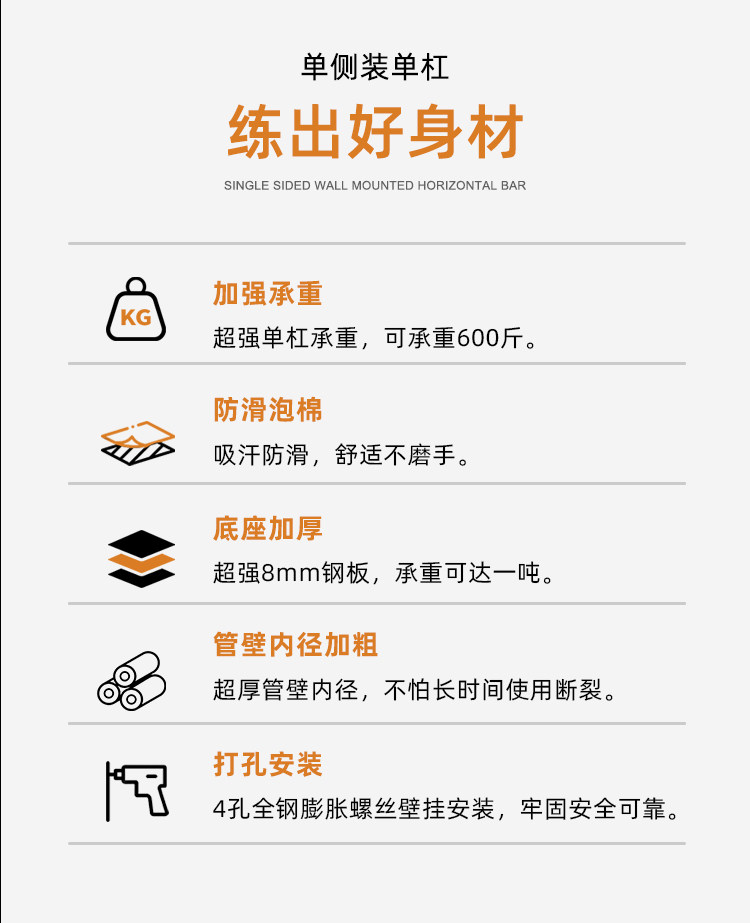 单侧装单杠

练出好身材

SINGLE SIDED WALL MOUNTED HORIZONTAL BAR

KG

加强承重

超强单杠承重，可承重600斤。

防滑泡棉

吸汗防滑，舒适不磨手。

底座加厚

超强8mm钢板，承重可达一吨。

管壁内径加粗

超厚管壁内径，不怕长时间使用断裂。

打孔安装

4孔全钢膨胀螺丝壁挂安装，牢固安全可靠。