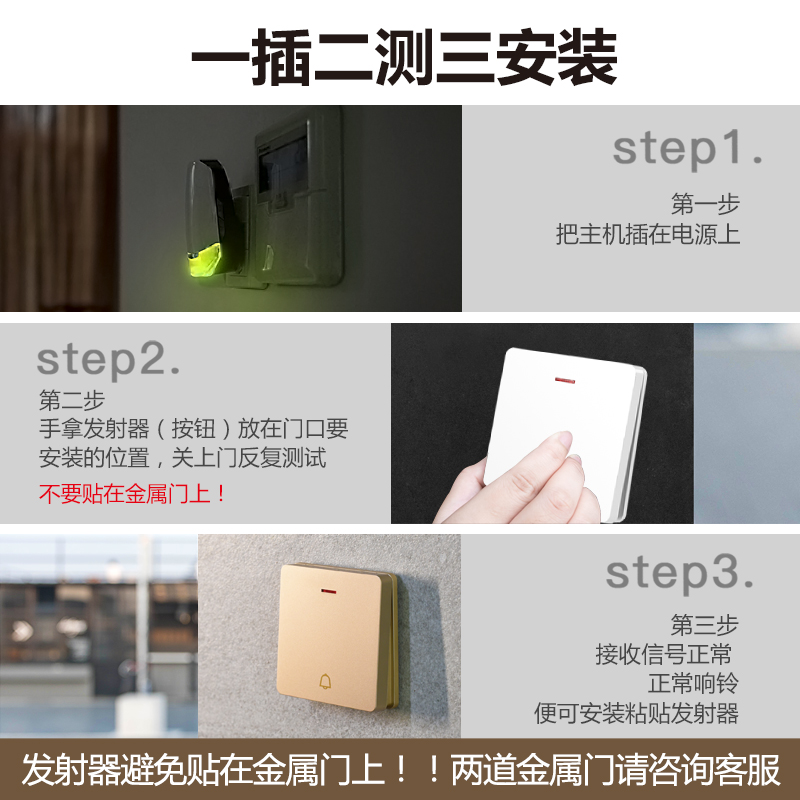 一插二测三安装

step1.
第一步
把主机插在电源上

step2.
第二步
手拿发射器（按钮）放在门口要安装的位置，关上门反复测试
不要贴在金属门上！

step3.
第三步
接收信号正常
正常响铃
便可安装粘贴发射器

发射器避免贴在金属门上！！两道金属门请咨询客服