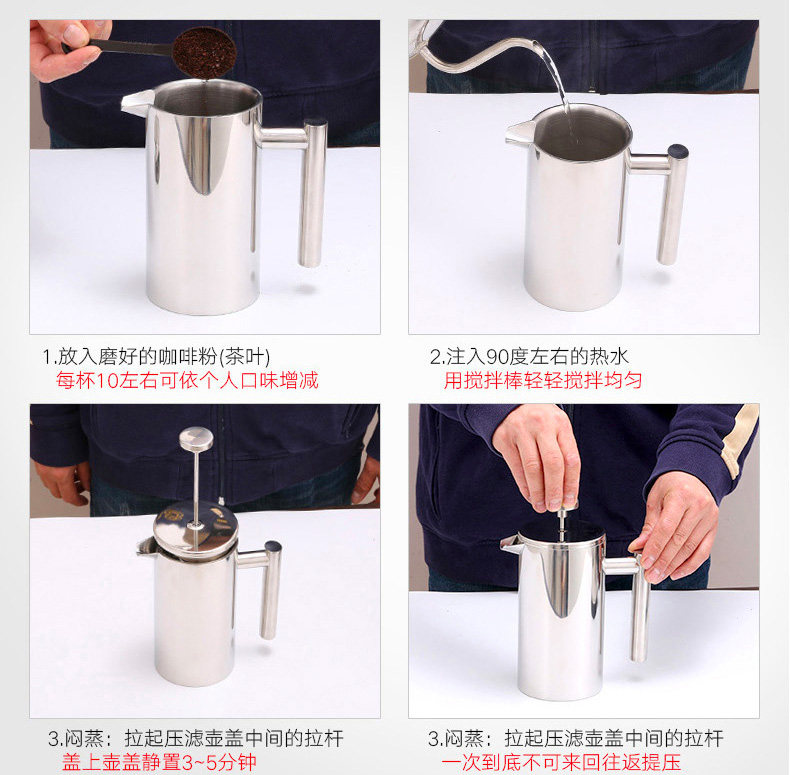 1.放入磨好的咖啡粉(茶叶)
每杯10左右可依个人口味增减

2.注入90度左右的热水
用搅拌棒轻轻搅拌均匀

3.闷蒸：拉起压滤壶盖中间的拉杆
盖上壶盖静置3~5分钟

3.闷蒸：拉起压滤壶盖中间的拉杆
一次到底不可来回往返提压