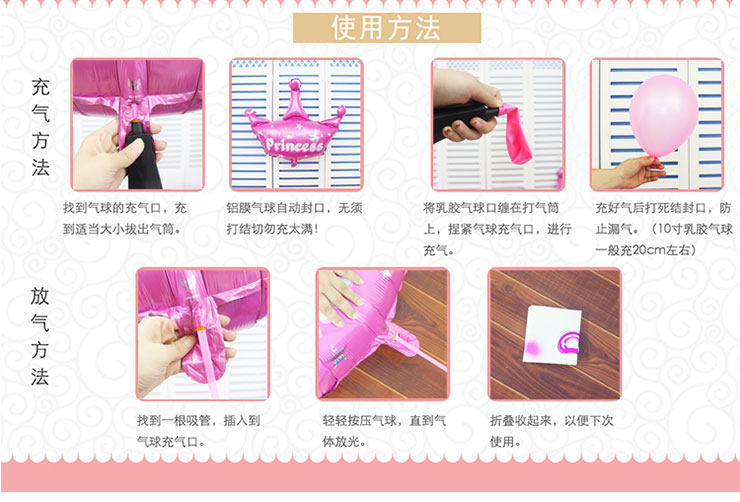 使用方法

充气方法

Princess

找到气球的充气口，充到适当大小拔出气筒。

铝膜气球自动封口，无须打结切勿充太满！

将乳胶气球口缠在打气筒上，捏紧气球充气口，进行充气。

充好气后打死结封口，防止漏气。（10寸乳胶气球一般充20cm左右）

放气方法

找到一根吸管，插入到气球充气口。

轻轻按压气球，直到气体放光。

折叠收起来，以便下次使用。