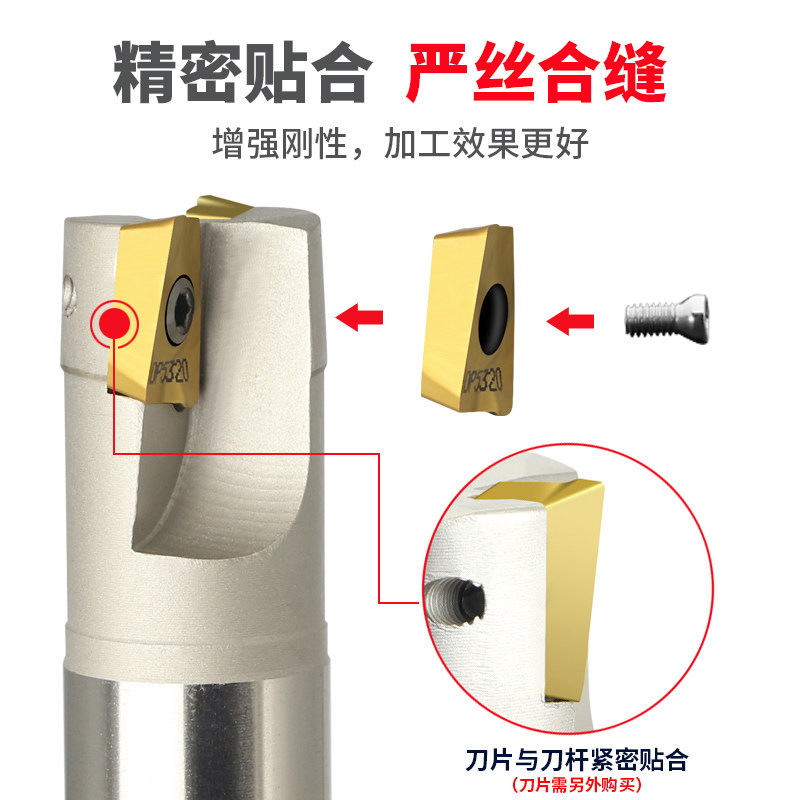 精密贴合 严丝合缝

增强刚性，加工效果更好

DP5320

DP5320

刀片与刀杆紧密贴合
(刀片需另外购买)