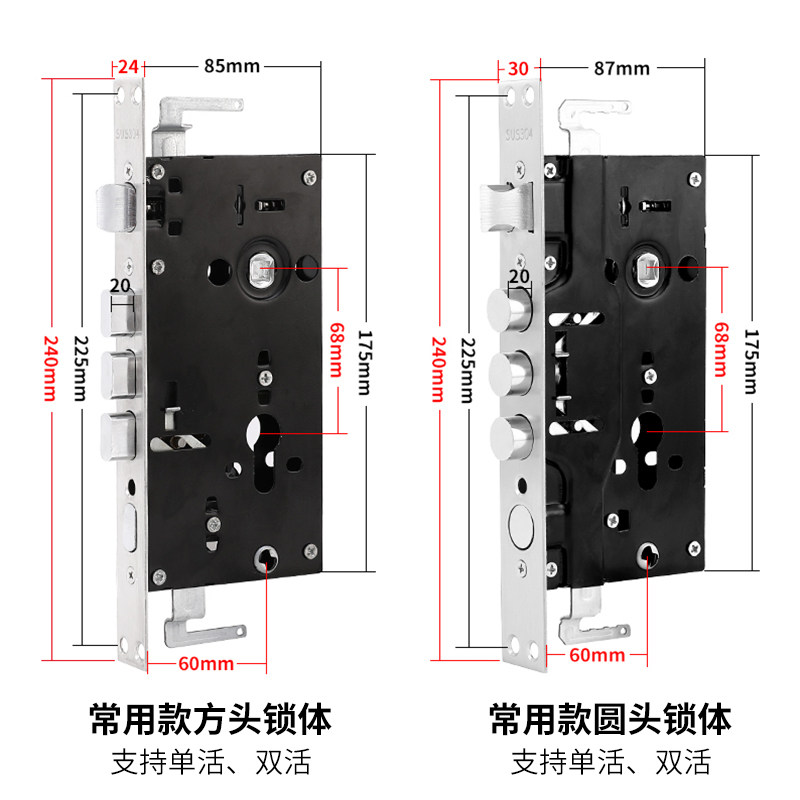 24
85mm
SUS304
20
240mm
225mm
68mm
175mm
60mm

常用款方头锁体
支持单活、双活

30
87mm
SUS304
20
240mm
225mm
68mm
175mm
60mm

常用款圆头锁体
支持单活、双活