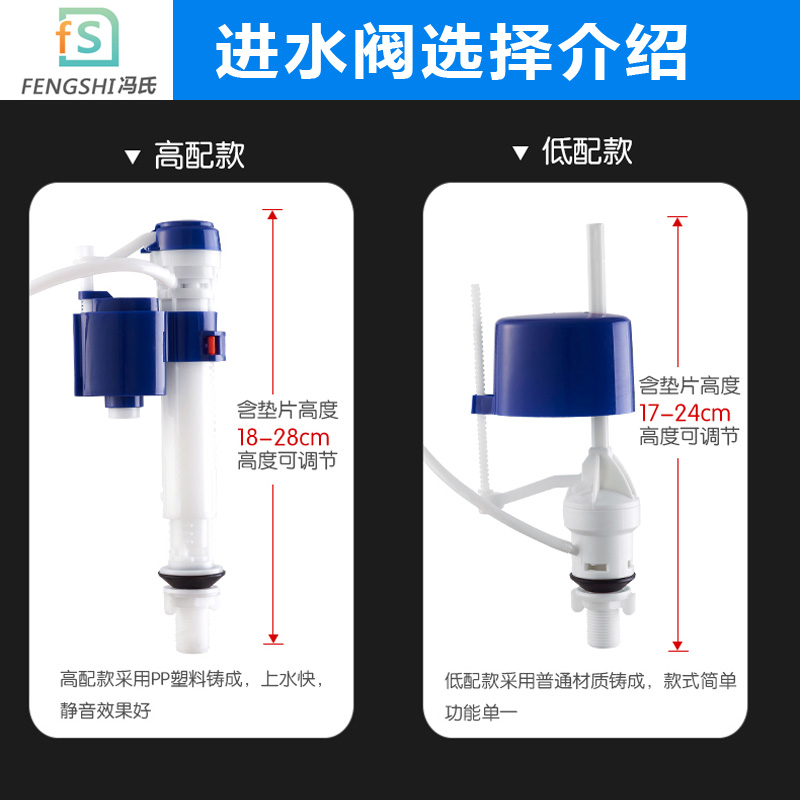 fS
FENGSHI 冯氏

进水阀选择介绍

▼ 高配款

含垫片高度
18-28cm
高度可调节

高配款采用PP塑料铸成，上水快，静音效果好

▼ 低配款

含垫片高度
17-24cm
高度可调节

低配款采用普通材质铸成，款式简单功能单一