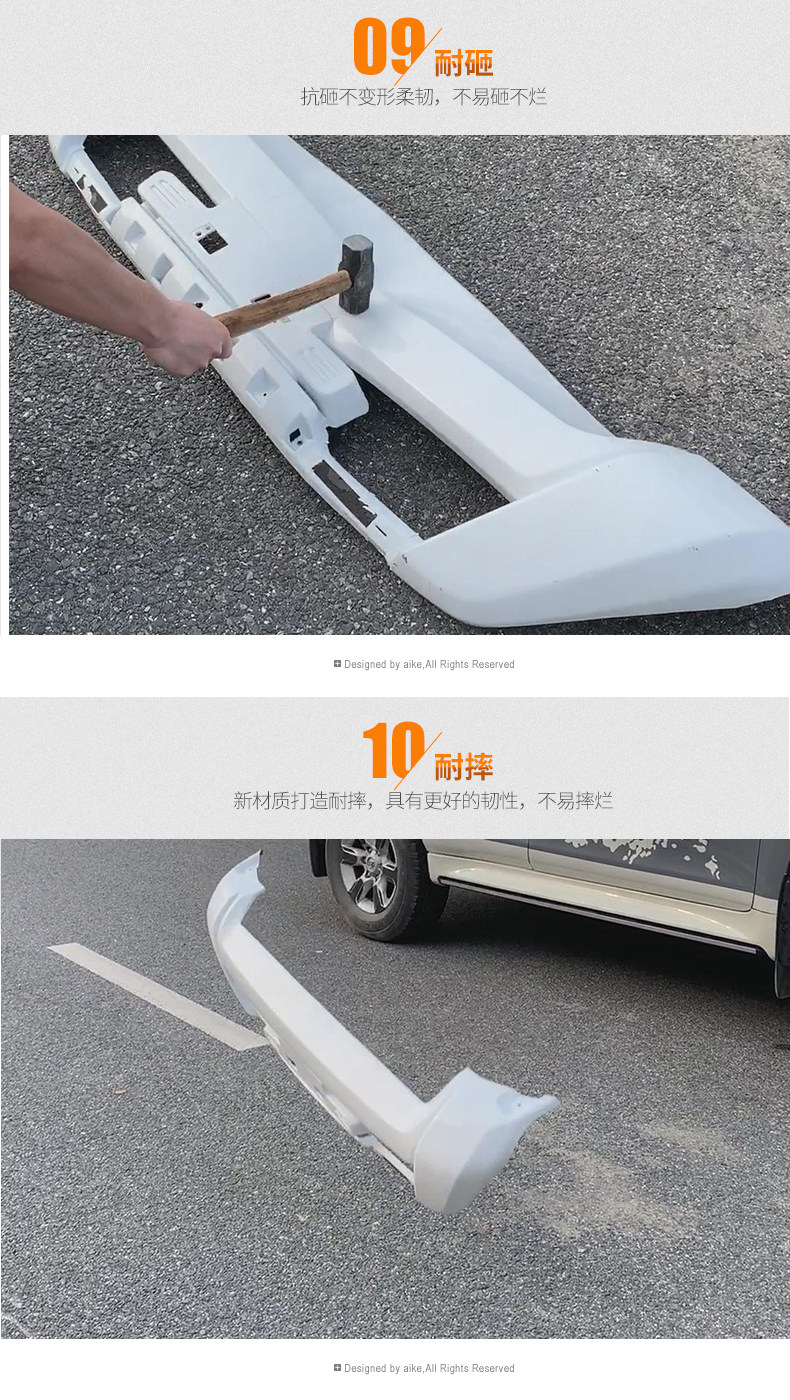 09 耐砸

抗砸不变形柔韧，不易砸不烂

Designed by aike,All Rights Reserved

10 耐摔

新材质打造耐摔，具有更好的韧性，不易摔烂

Designed by aike,All Rights Reserved