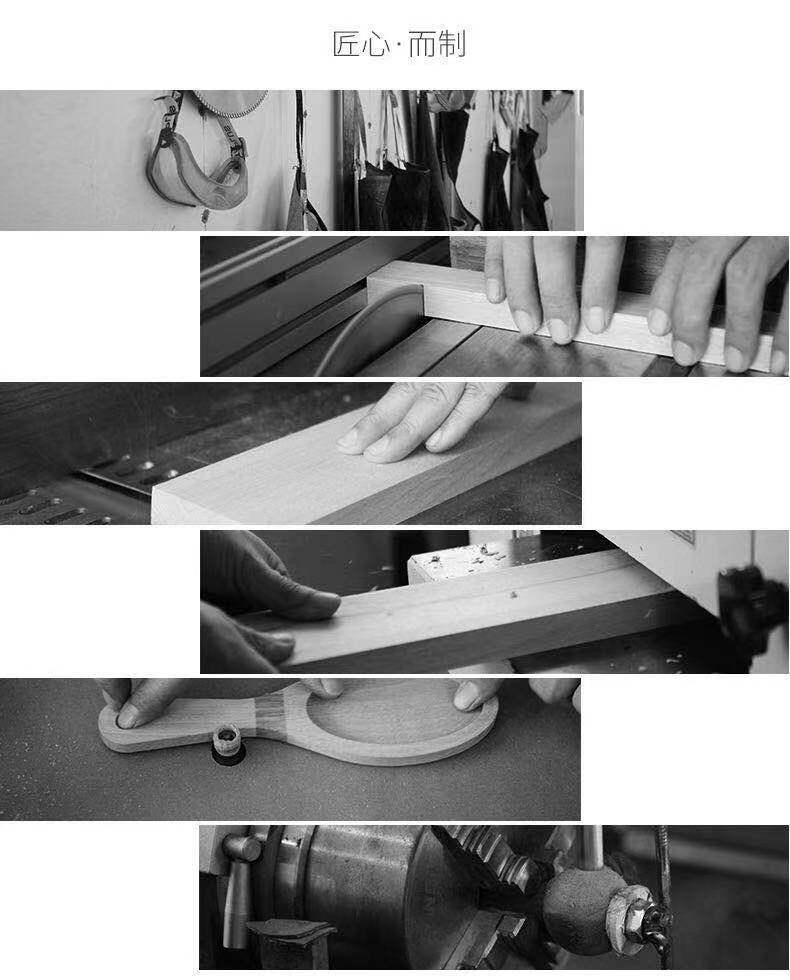 匠心·而制