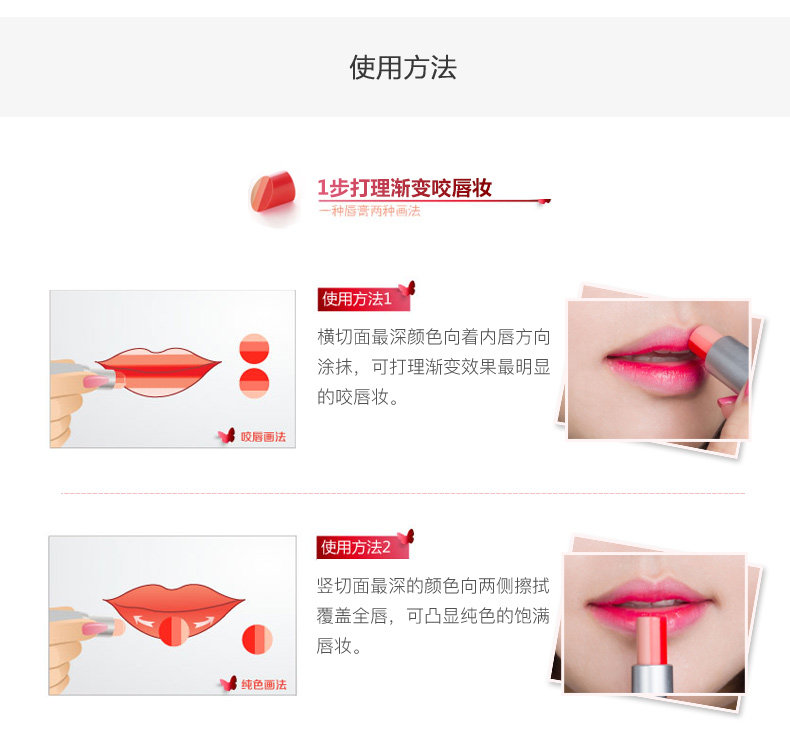 使用方法

1步打理渐变咬唇妆
一种唇膏两种画法

咬唇画法

使用方法1

横切面最深颜色向着内唇方向涂抹，可打理渐变效果最明显的咬唇妆。

纯色画法

使用方法2

竖切面最深的颜色向两侧擦拭覆盖全唇，可凸显纯色的饱满唇妆。