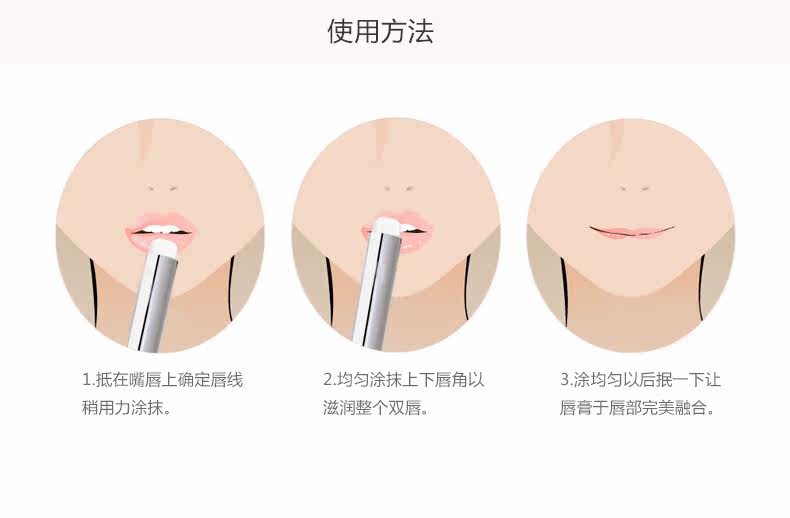 使用方法

1.抵在嘴唇上确定唇线稍用力涂抹。

2.均匀涂抹上下唇角以滋润整个双唇。

3.涂均匀以后抿一下让唇膏于唇部完美融合。