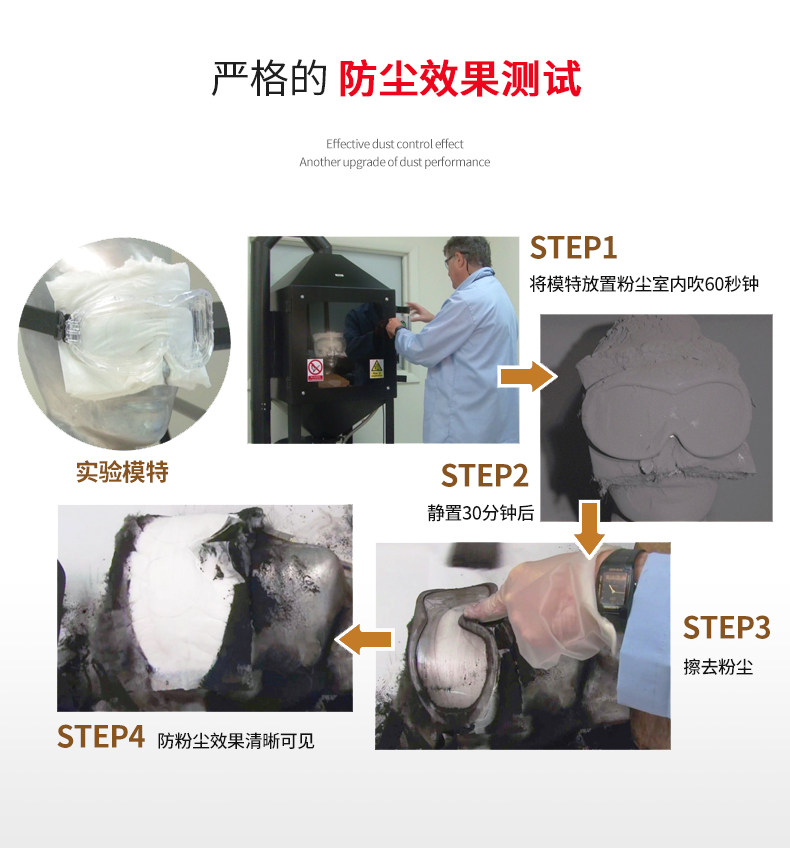 严格的 防尘效果测试

Effective dust control effect
Another upgrade of dust performance

实验模特

STEP1
将模特放置粉尘室内吹60秒钟

STEP2
静置30分钟后

STEP3
擦去粉尘

STEP4 防粉尘效果清晰可见