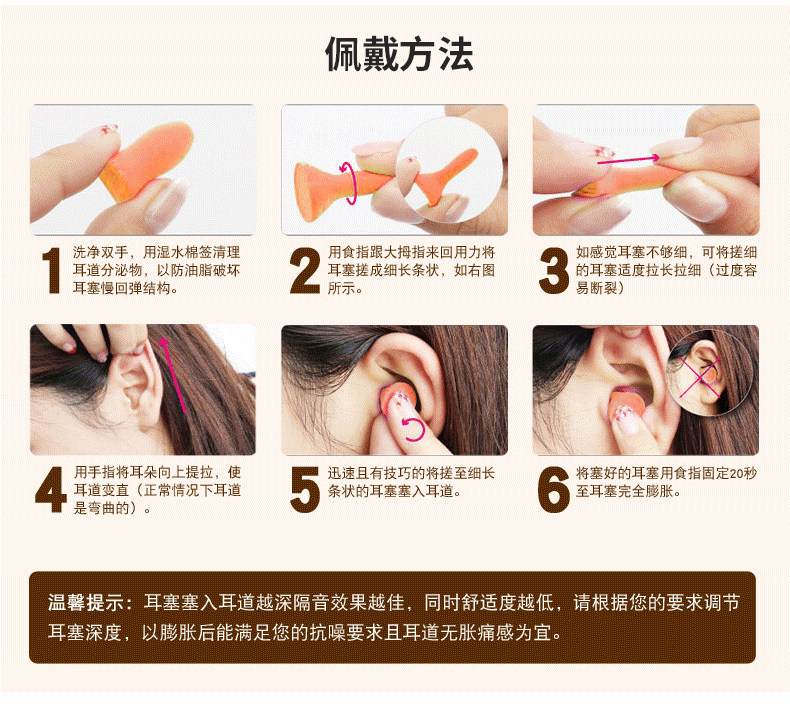 佩戴方法

1 洗净双手，用湿水棉签清理耳道分泌物，以防油脂破坏耳塞慢回弹结构。

2 用食指跟大拇指来回用力将耳塞搓成细长条状，如右图所示。

3 如感觉耳塞不够细，可将搓细的耳塞适度拉长拉细（过度容易断裂）

4 用手指将耳朵向上提拉，使耳道变直（正常情况下耳道是弯曲的）。

5 迅速且有技巧的将搓至细长条状的耳塞塞入耳道。

6 将塞好的耳塞用食指固定20秒至耳塞完全膨胀。

温馨提示：耳塞塞入耳道越深隔音效果越佳，同时舒适度越低，请根据您的要求调节耳塞深度，以膨胀后能满足您的抗噪要求且耳道无胀痛感为宜。