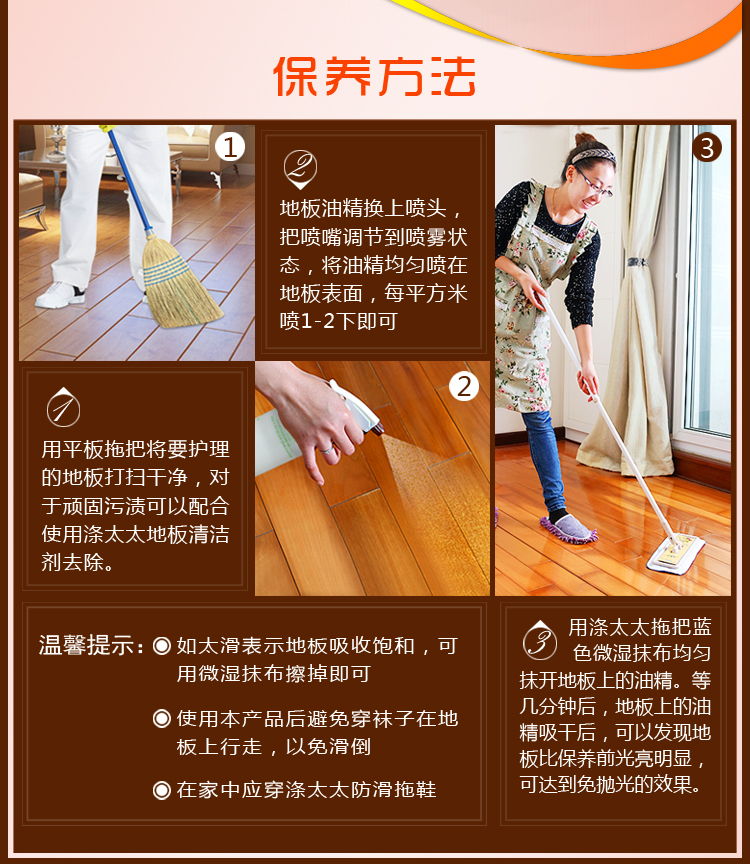 保养方法

1

2

地板油精换上喷头，把喷嘴调节到喷雾状态，将油精均匀喷在地板表面，每平方米喷1-2下即可

3

1

用平板拖把将要护理的地板打扫干净，对于顽固污渍可以配合使用涤太太地板清洁剂去除。

2

温馨提示：◉ 如太滑表示地板吸收饱和，可用微湿抹布擦掉即可

◉ 使用本产品后避免穿袜子在地板上行走，以免滑倒

◉ 在家中应穿涤太太防滑拖鞋

3

用涤太太拖把蓝色微湿抹布均匀抹开地板上的油精。等几分钟后，地板上的油精吸干后，可以发现地板比保养前光亮明显，可达到免抛光的效果。