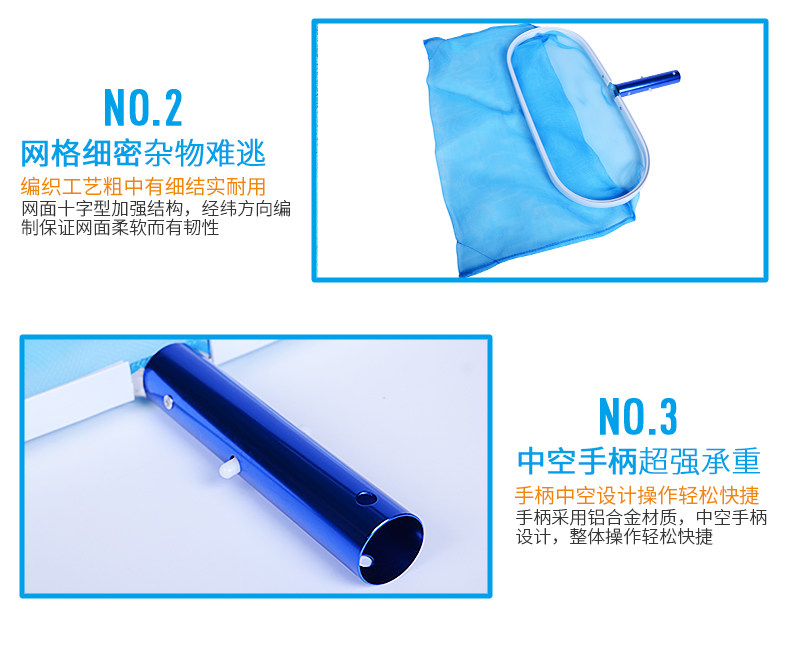 NO.2
网格细密杂物难逃
编织工艺粗中有细结实耐用
网面十字型加强结构，经纬方向编制保证网面柔软而有韧性

NO.3
中空手柄超强承重
手柄中空设计操作轻松快捷
手柄采用铝合金材质，中空手柄设计，整体操作轻松快捷