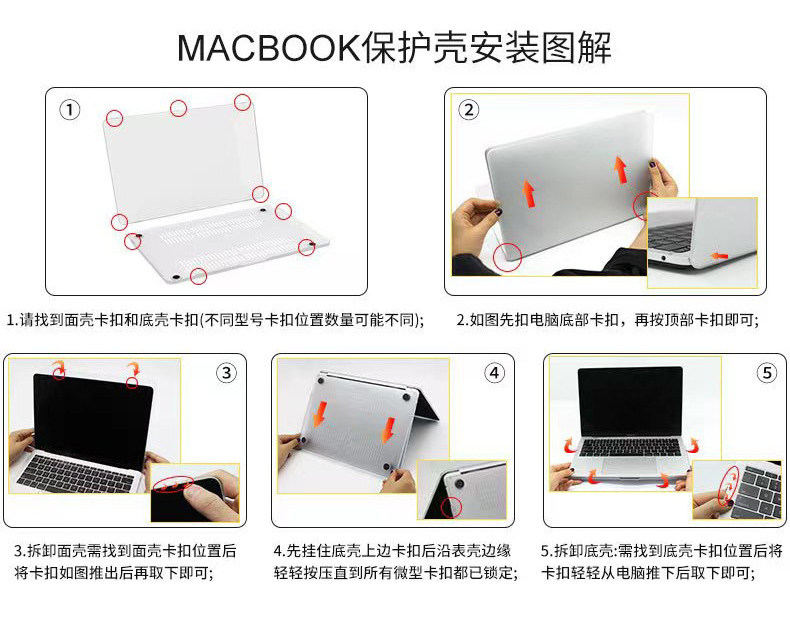 MACBOOK保护壳安装图解

①

②

1.请找到面壳卡扣和底壳卡扣(不同型号卡扣位置数量可能不同);

2.如图先扣电脑底部卡扣，再按顶部卡扣即可;

③

④

⑤

3.拆卸面壳需找到面壳卡扣位置后将卡扣如图推出后再取下即可;

4.先挂住底壳上边卡扣后沿表壳边缘轻轻按压直到所有微型卡扣都已锁定;

5.拆卸底壳:需找到底壳卡扣位置后将卡扣轻轻从电脑推下后取下即可;