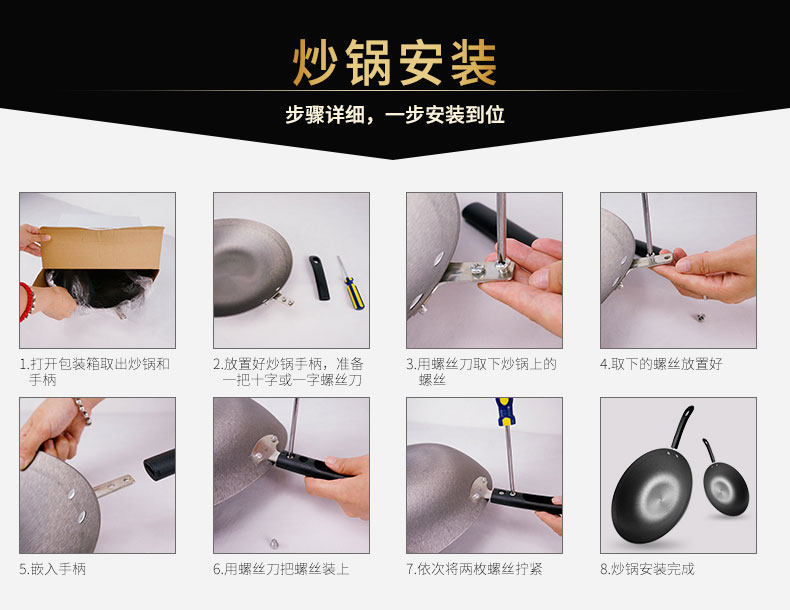 炒锅安装

步骤详细，一步安装到位

1.打开包装箱取出炒锅和手柄

2.放置好炒锅手柄，准备一把十字或一字螺丝刀

3.用螺丝刀取下炒锅上的螺丝

4.取下的螺丝放置好

5.嵌入手柄

6.用螺丝刀把螺丝装上

7.依次将两枚螺丝拧紧

8.炒锅安装完成