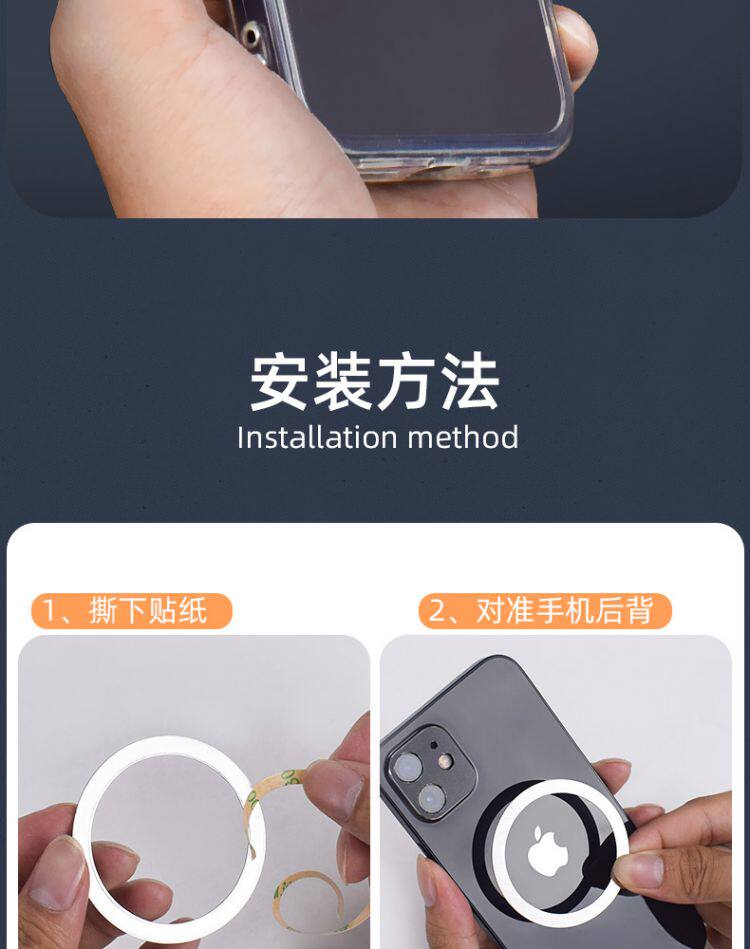 安装方法
Installation method

1、撕下贴纸

2、对准手机后背