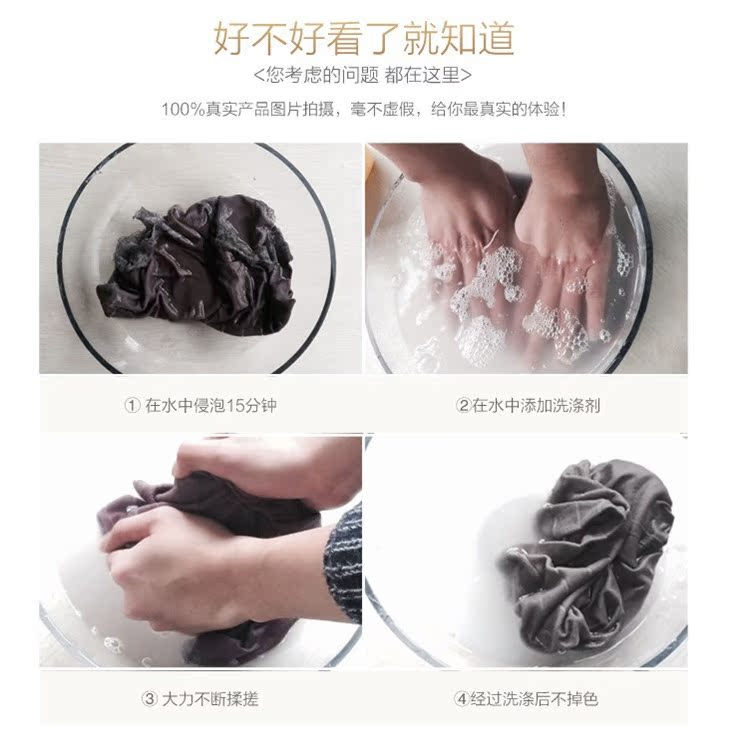 好不好看了就知道
<您考虑的问题 都在这里>
100%真实产品图片拍摄，毫不虚假，给你最真实的体验！

① 在水中侵泡15分钟

②在水中添加洗涤剂

③ 大力不断揉搓

④经过洗涤后不掉色