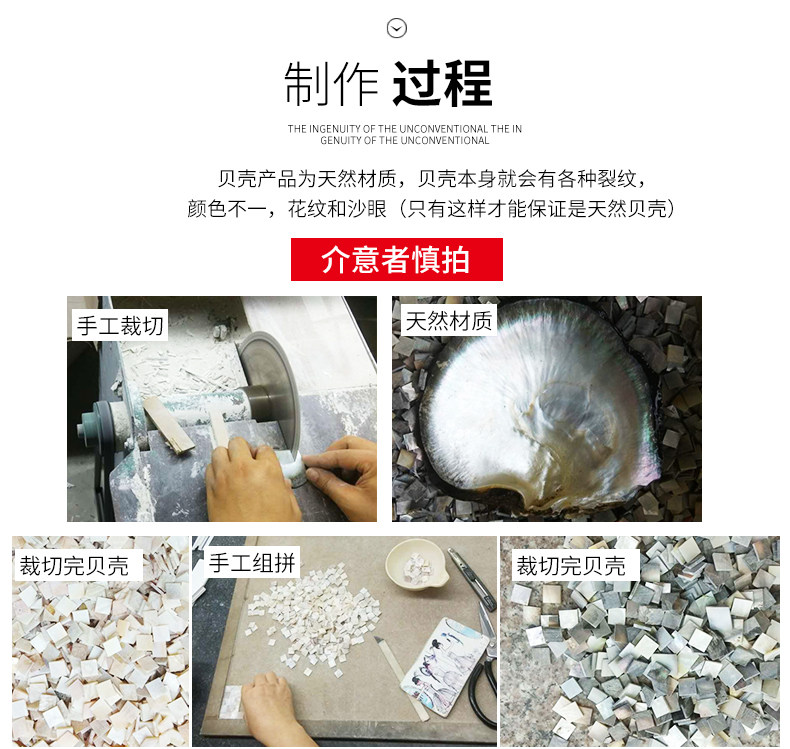 制作 过程

THE INGENUITY OF THE UNCONVENTIONAL THE IN GENUITY OF THE UNCONVENTIONAL

贝壳产品为天然材质，贝壳本身就会有各种裂纹，颜色不一，花纹和沙眼（只有这样才能保证是天然贝壳）

介意者慎拍

手工裁切

天然材质

裁切完贝壳

手工组拼

裁切完贝壳