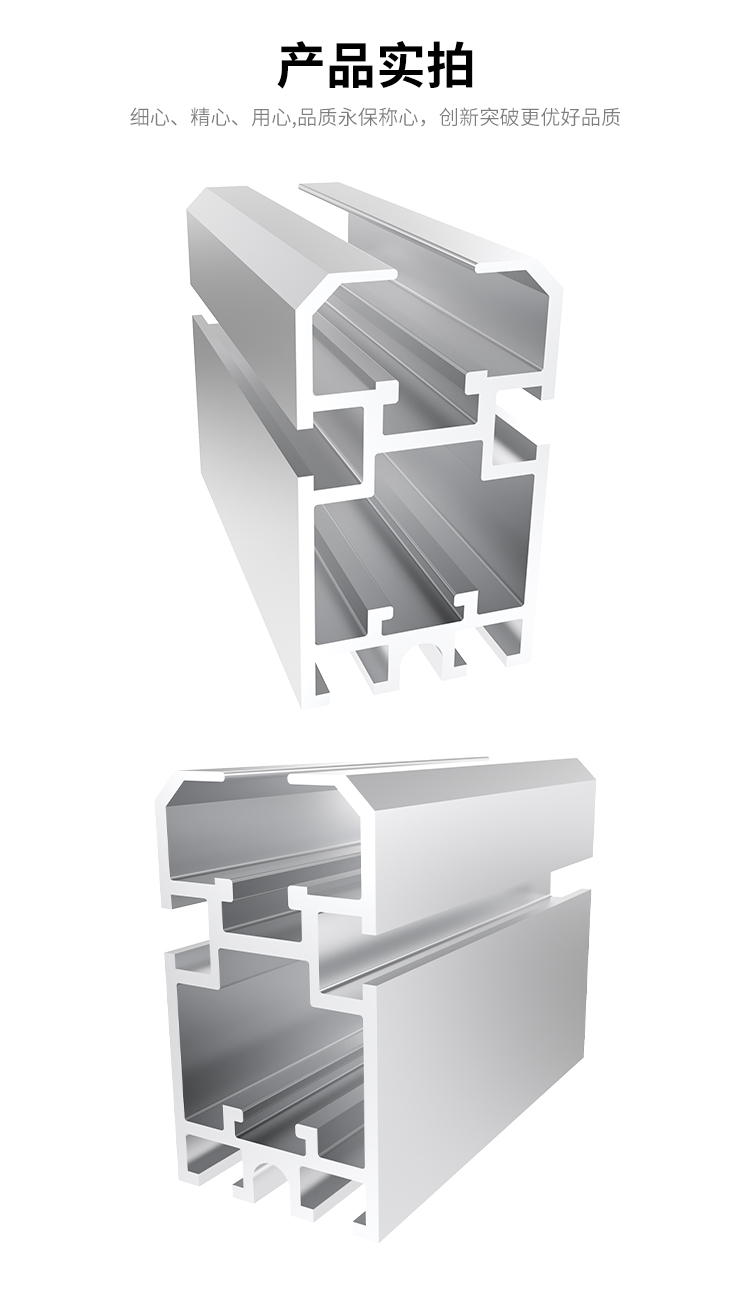 产品实拍

细心、精心、用心,品质永保称心，创新突破更优好品质