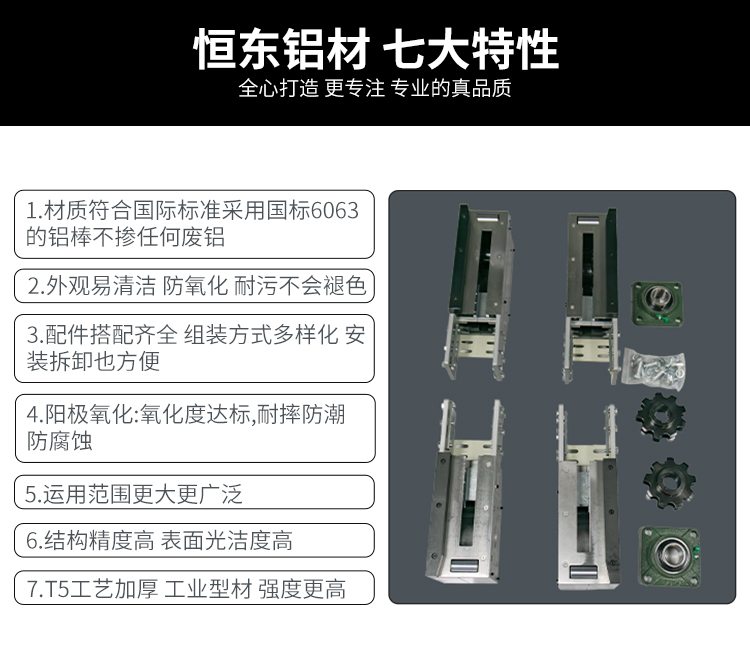 恒东铝材 七大特性
全心打造 更专注 专业的真品质

1.材质符合国际标准采用国标6063的铝棒不掺任何废铝

2.外观易清洁 防氧化 耐污不会褪色

3.配件搭配齐全 组装方式多样化 安装拆卸也方便

4.阳极氧化:氧化度达标,耐摔防潮防腐蚀

5.运用范围更大更广泛

6.结构精度高 表面光洁度高

7.T5工艺加厚 工业型材 强度更高