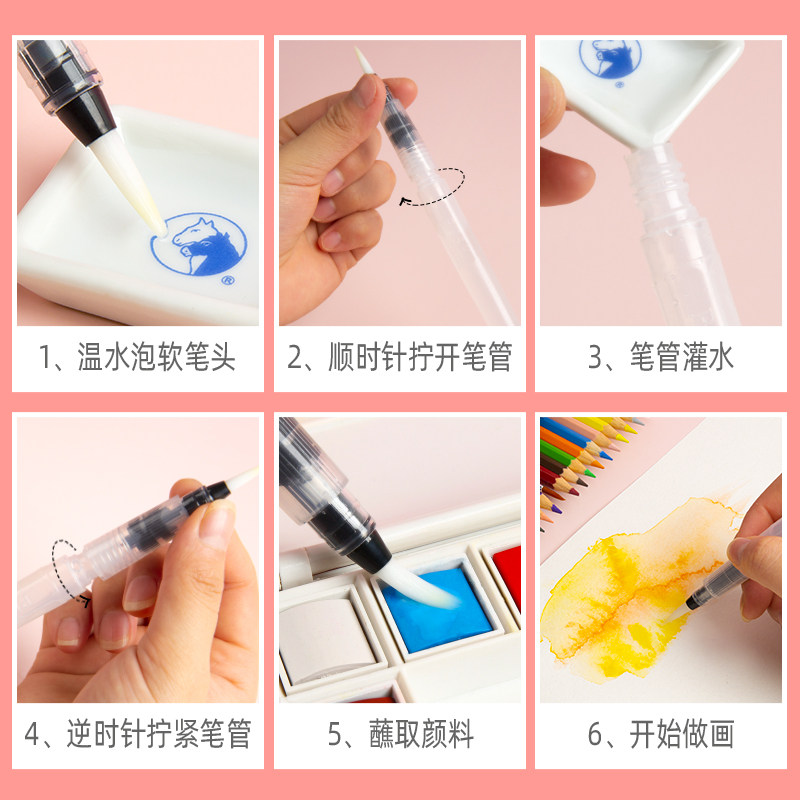 1、温水泡软笔头

2、顺时针拧开笔管

3、笔管灌水

4、逆时针拧紧笔管

5、蘸取颜料

6、开始做画