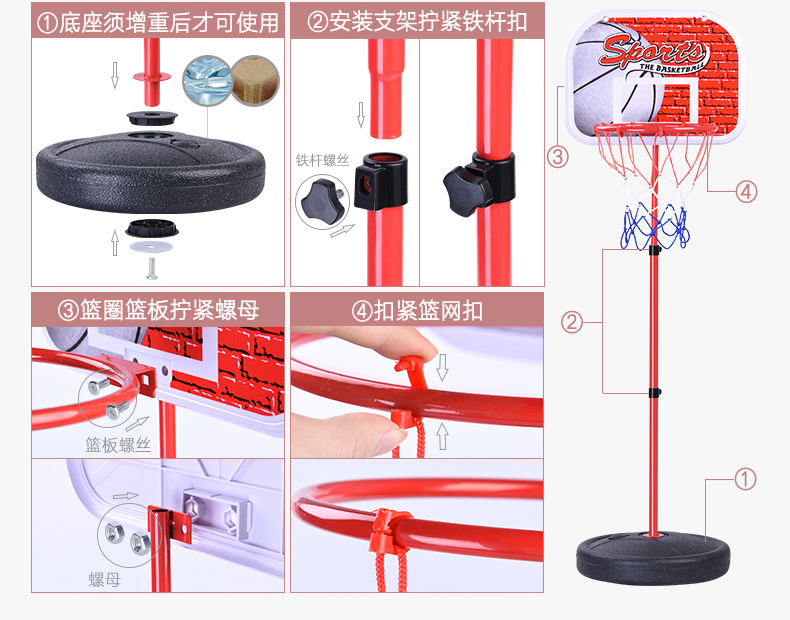 ①底座须增重后才可使用

②安装支架拧紧铁杆扣

铁杆螺丝

③篮圈篮板拧紧螺母

篮板螺丝

螺母

④扣紧篮网扣

Sports
THE BASKETBALL

③

④

②

①