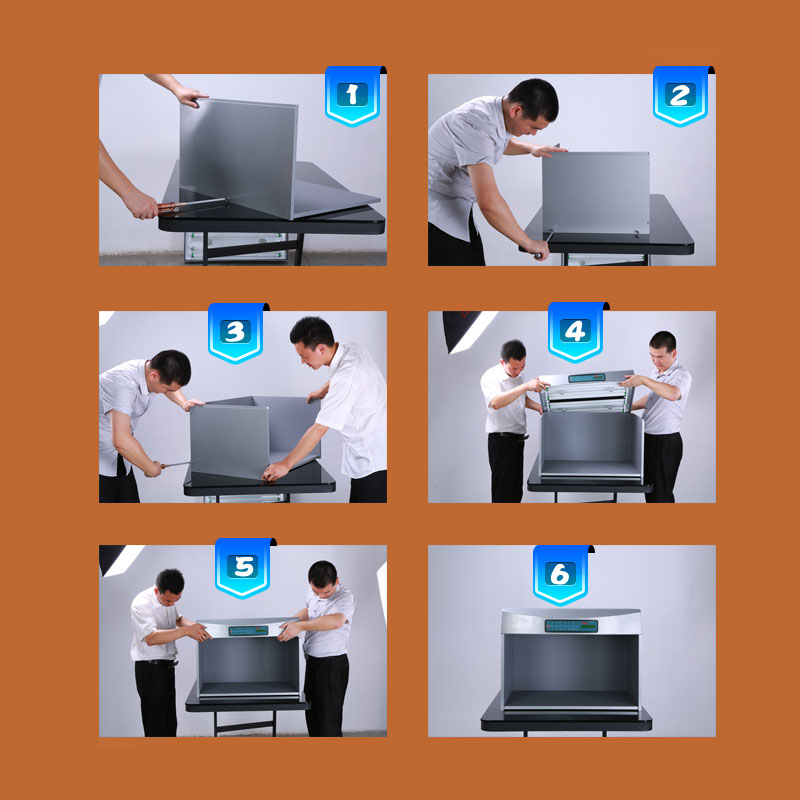 1

2

3

4

5

6