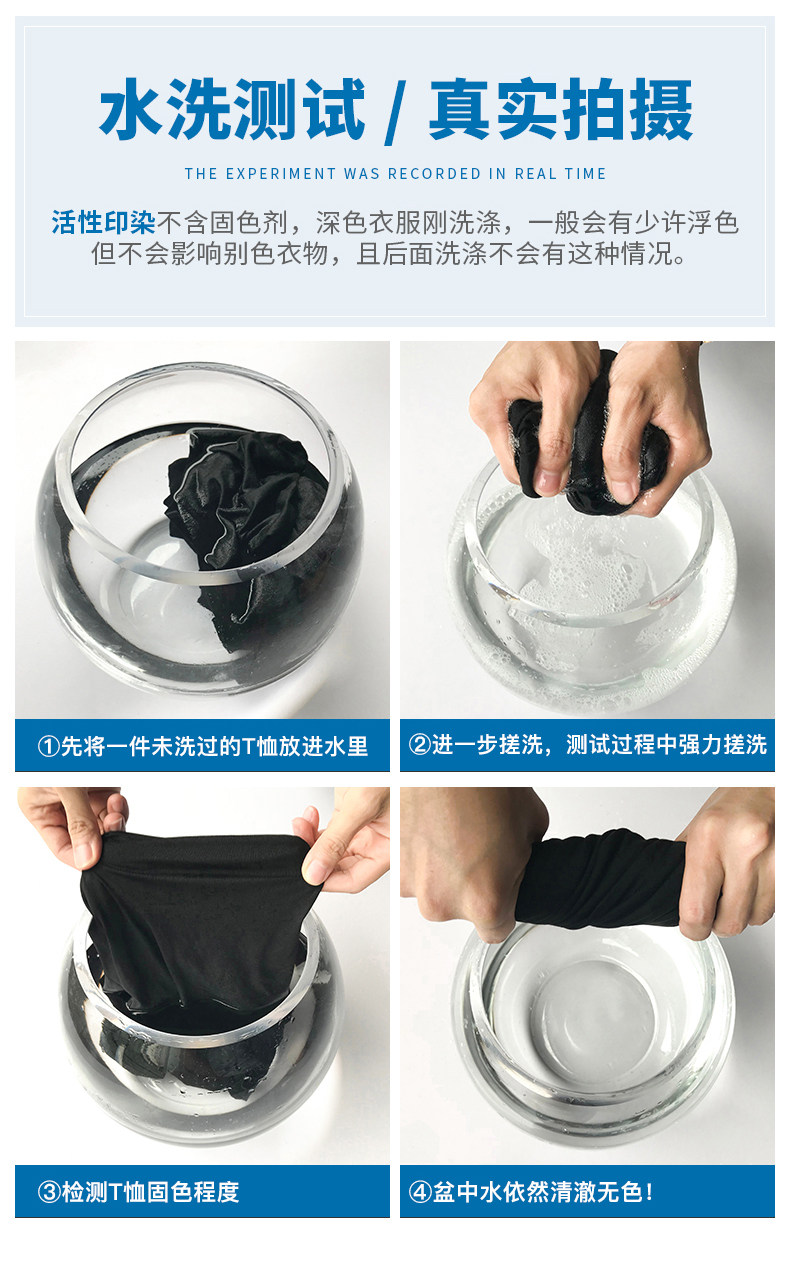 水洗测试 / 真实拍摄

THE EXPERIMENT WAS RECORDED IN REAL TIME

活性印染不含固色剂，深色衣服刚洗涤，一般会有少许浮色但不会影响别色衣物，且后面洗涤不会有这种情况。

①先将一件未洗过的T恤放进水里

②进一步搓洗，测试过程中强力搓洗

③检测T恤固色程度

④盆中水依然清澈无色！