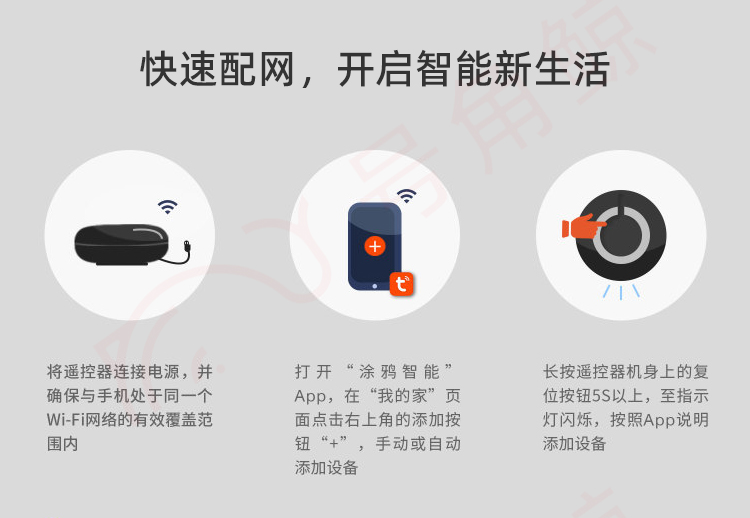 快速配网，开启智能新生活

将遥控器连接电源，并确保与手机处于同一个Wi-Fi网络的有效覆盖范围内

打开“涂鸦智能”App，在“我的家”页面点击右上角的添加按钮“+”，手动或自动添加设备

长按遥控器机身上的复位按钮5S以上，至指示灯闪烁，按照App说明添加设备