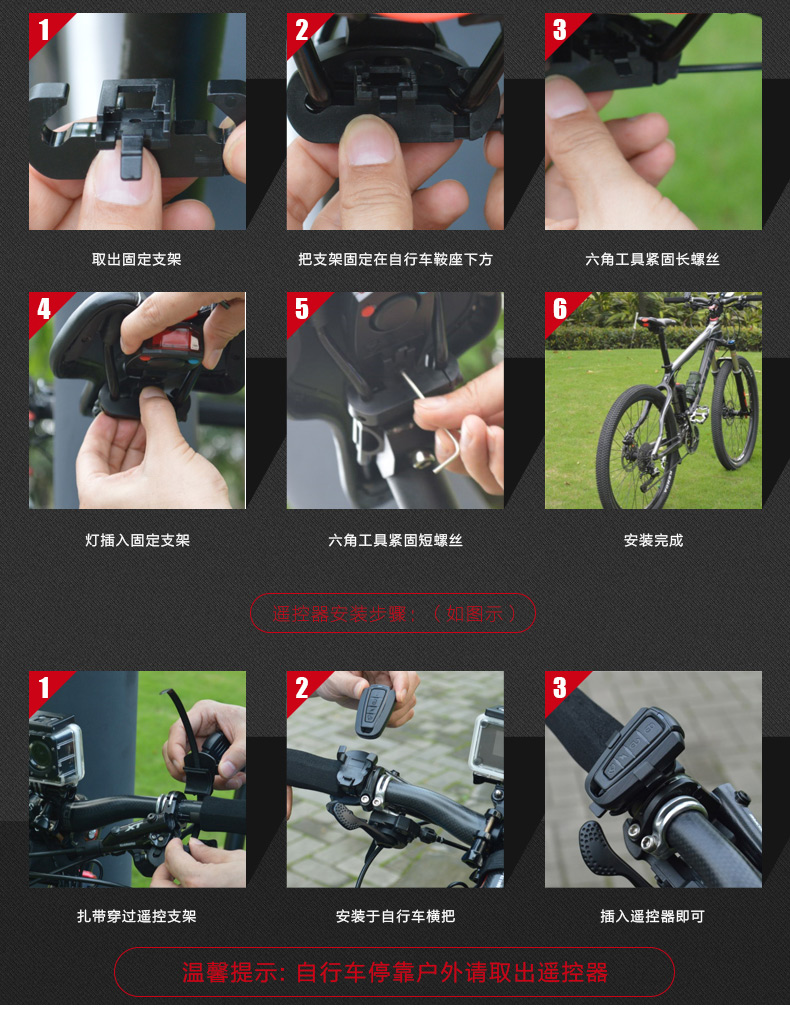 1

取出固定支架

2

把支架固定在自行车鞍座下方

3

六角工具紧固长螺丝

4

灯插入固定支架

5

六角工具紧固短螺丝

6

安装完成

遥控器安装步骤：（如图示）

1

扎带穿过遥控支架

2

安装于自行车横把

3

插入遥控器即可

温馨提示：自行车停靠户外请取出遥控器