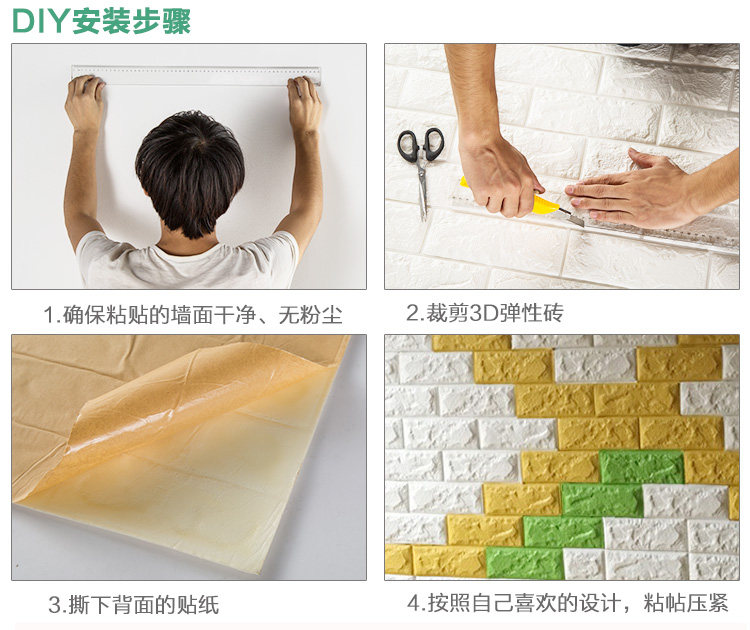 DIY安装步骤

1.确保粘贴的墙面干净、无粉尘

2.裁剪3D弹性砖

3.撕下背面的贴纸

4.按照自己喜欢的设计，粘帖压紧