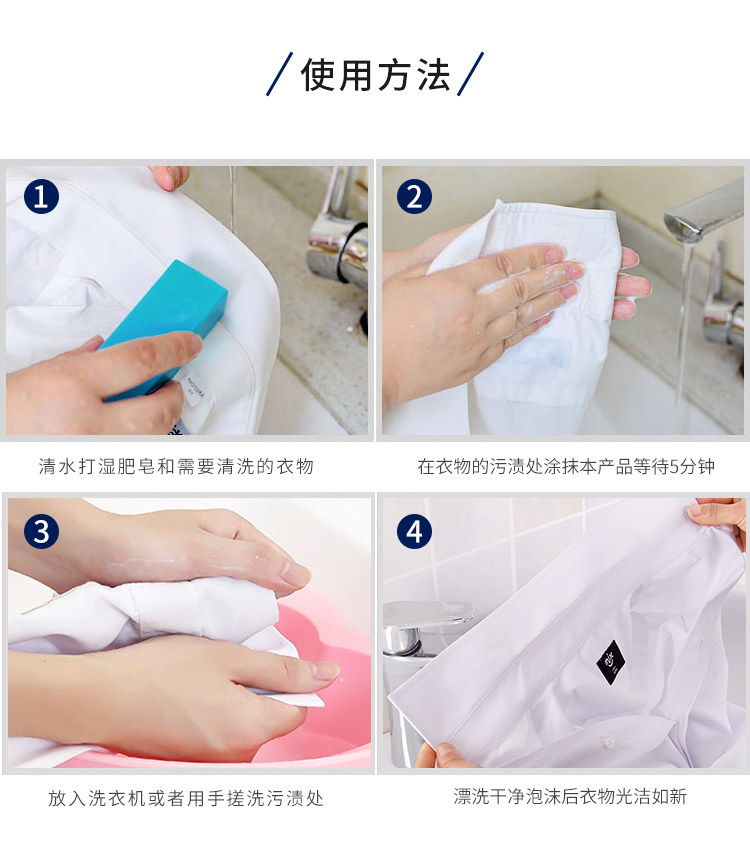 / 使用方法 /

1

清水打湿肥皂和需要清洗的衣物

2

在衣物的污渍处涂抹本产品等待5分钟

3

放入洗衣机或者用手搓洗污渍处

4

漂洗干净泡沫后衣物光洁如新