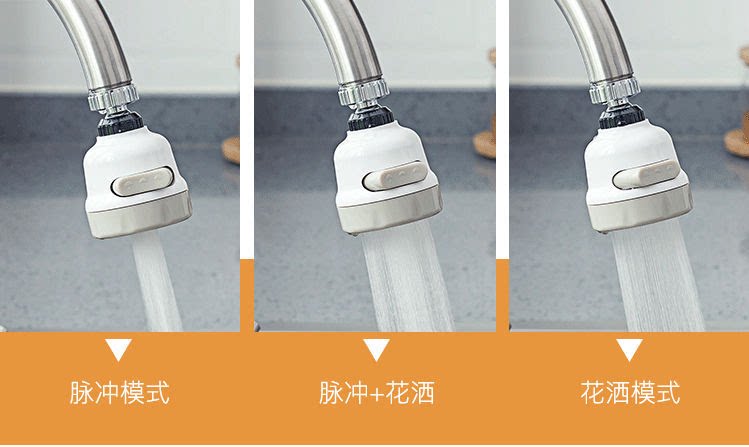 脉冲模式

脉冲+花洒

花洒模式