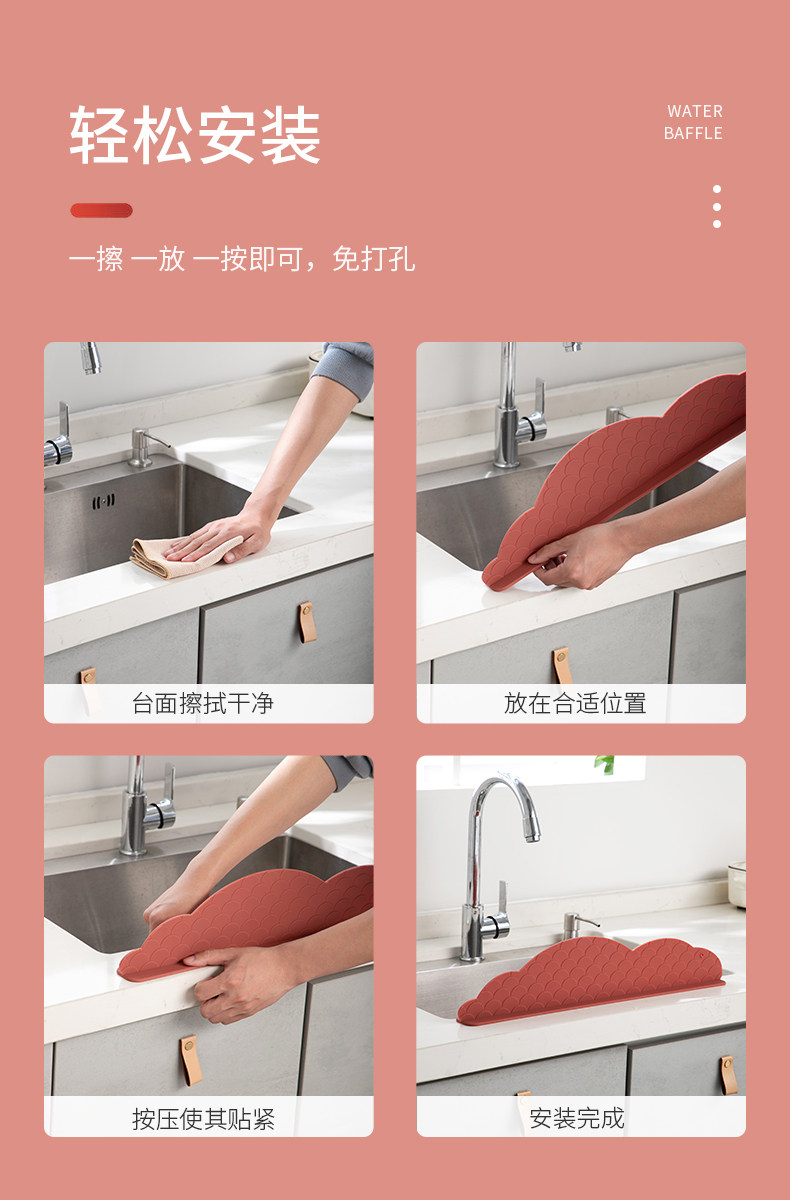 轻松安装

WATER
BAFFLE

一擦 一放 一按即可，免打孔

台面擦拭干净

放在合适位置

按压使其贴紧

安装完成