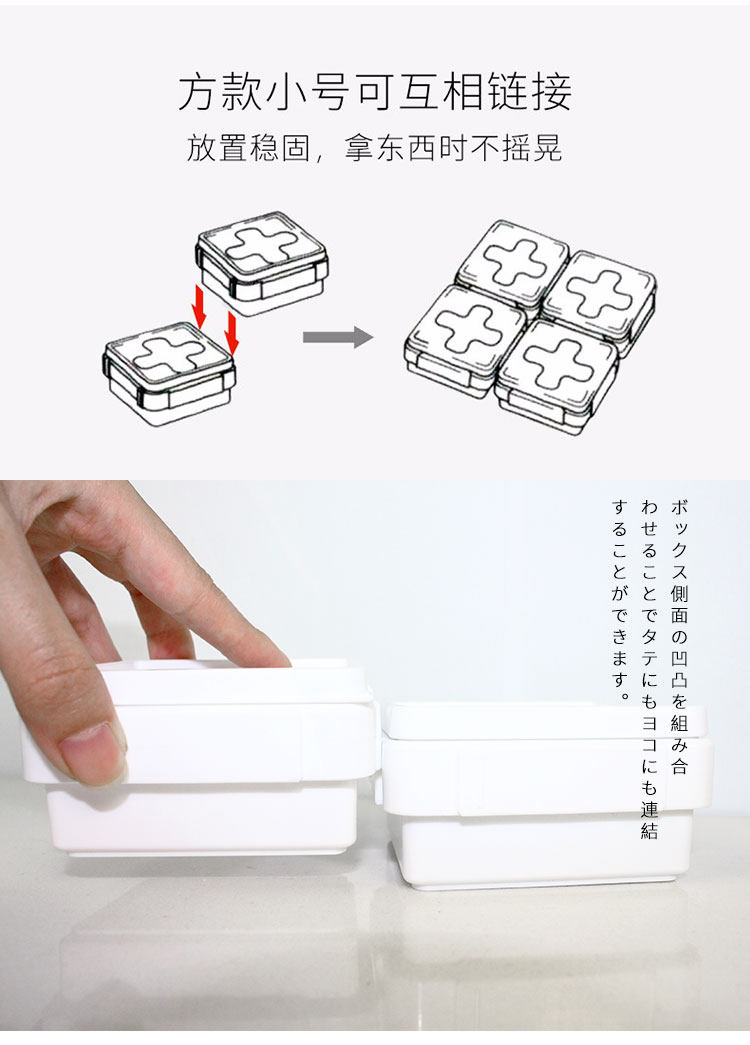 方款小号可互相链接

放置稳固，拿东西时不摇晃

ボックス側面の凹凸を組み合わせることでタテにもヨコにも連結することができます。