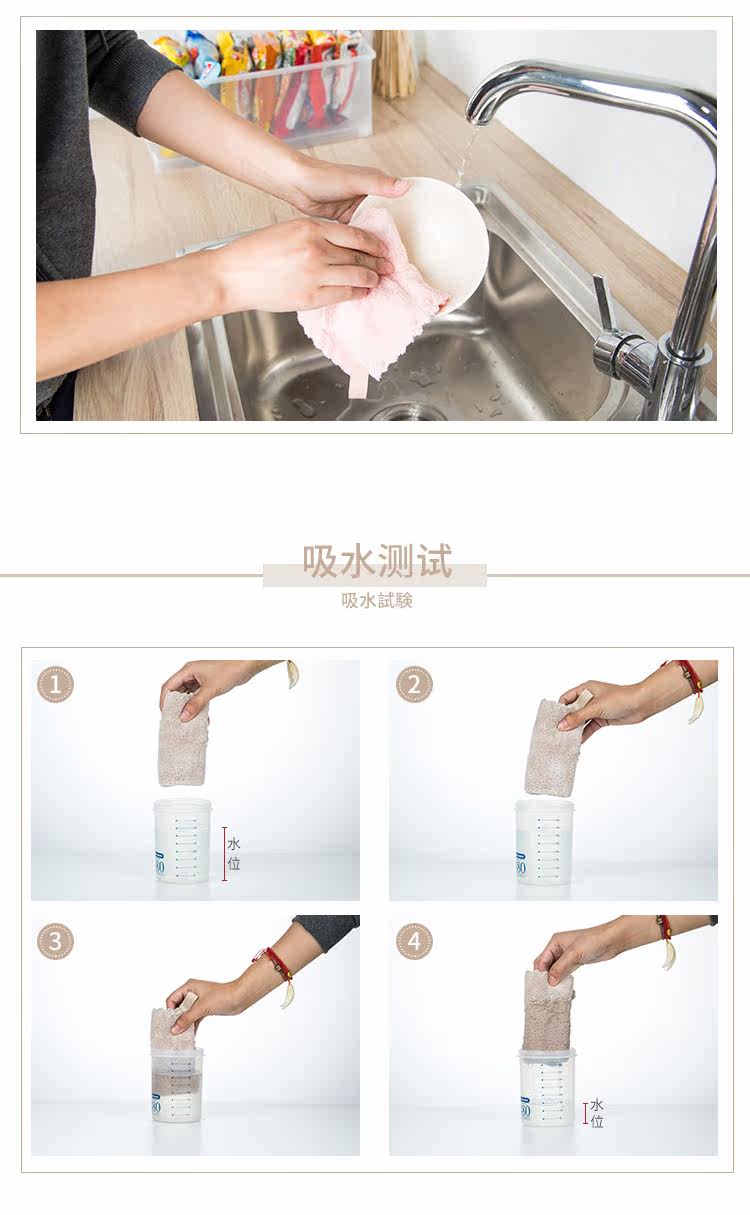 吸水测试
吸水試験

1
水位

2

3

4
水位