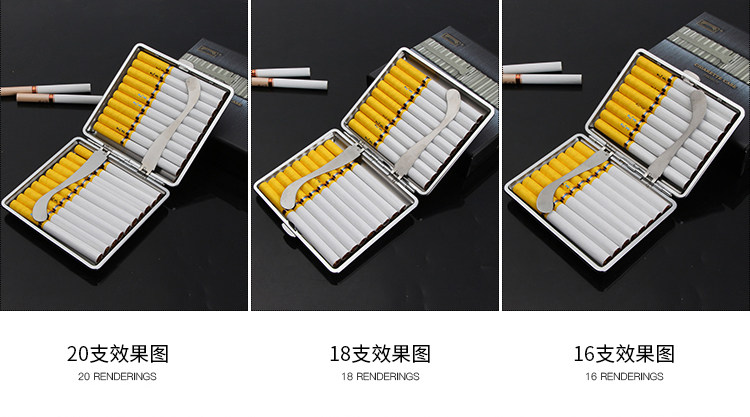 20支效果图
20 RENDERINGS

18支效果图
18 RENDERINGS

16支效果图
16 RENDERINGS