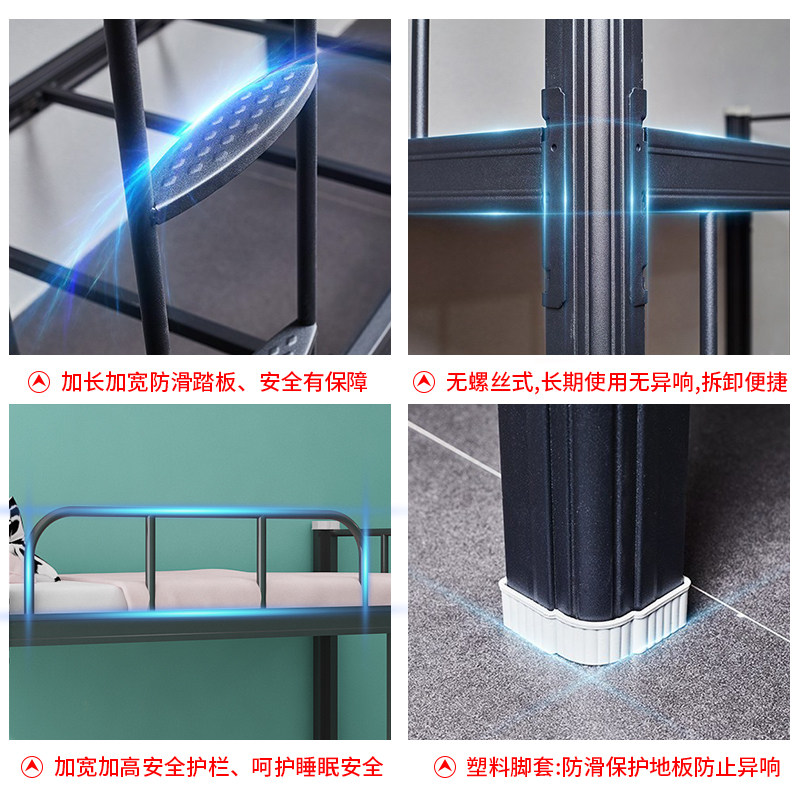 加长加宽防滑踏板、安全有保障

无螺丝式,长期使用无异响,拆卸便捷

加宽加高安全护栏、呵护睡眠安全

塑料脚套:防滑保护地板防止异响