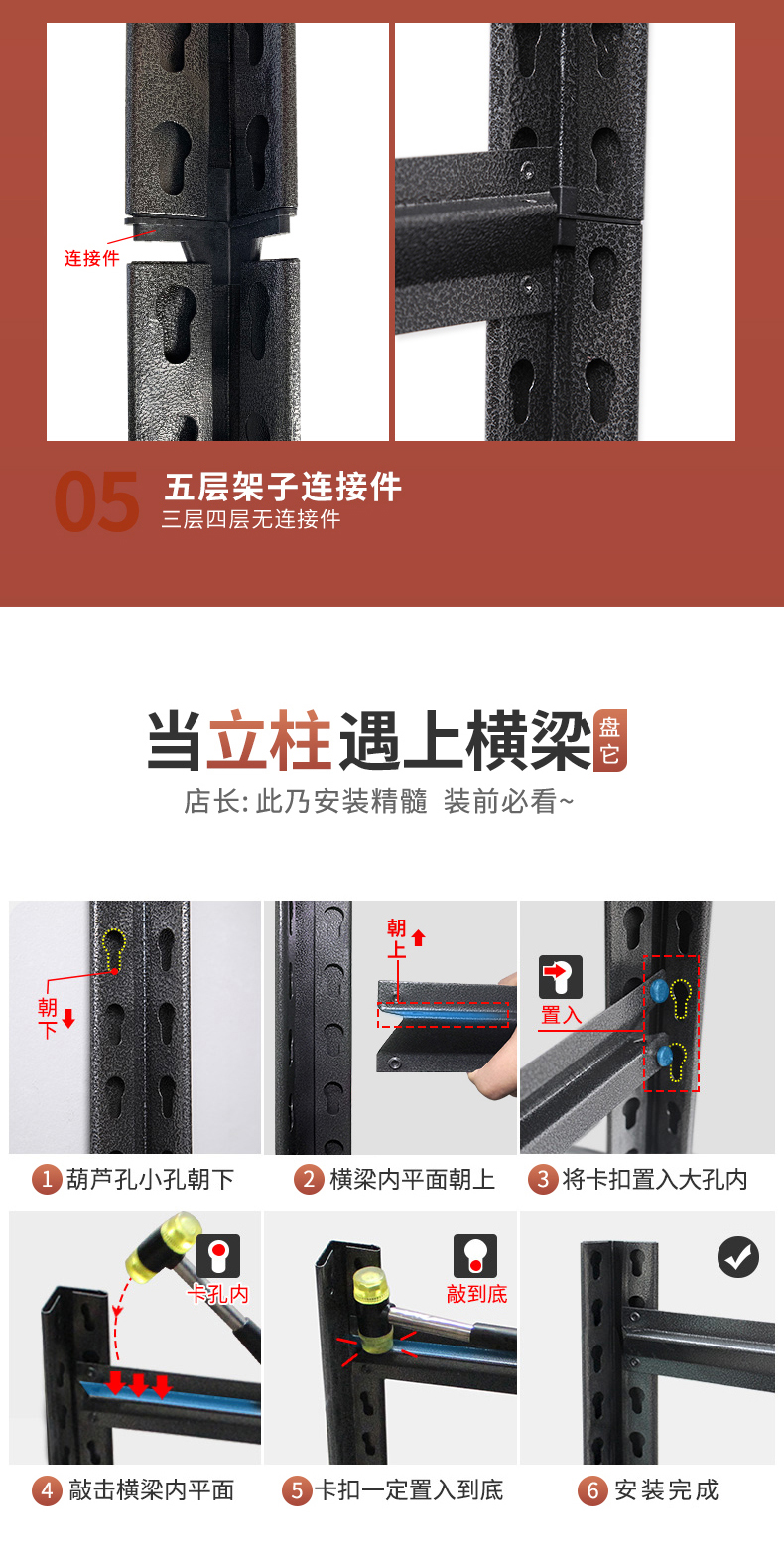 连接件

05 五层架子连接件
三层四层无连接件

当立柱遇上横梁 盘它
店长: 此乃安装精髓 装前必看~

朝下

朝上

置入

1 葫芦孔小孔朝下
2 横梁内平面朝上
3 将卡扣置入大孔内

卡孔内

敲到底

4 敲击横梁内平面
5 卡扣一定置入到底
6 安装完成