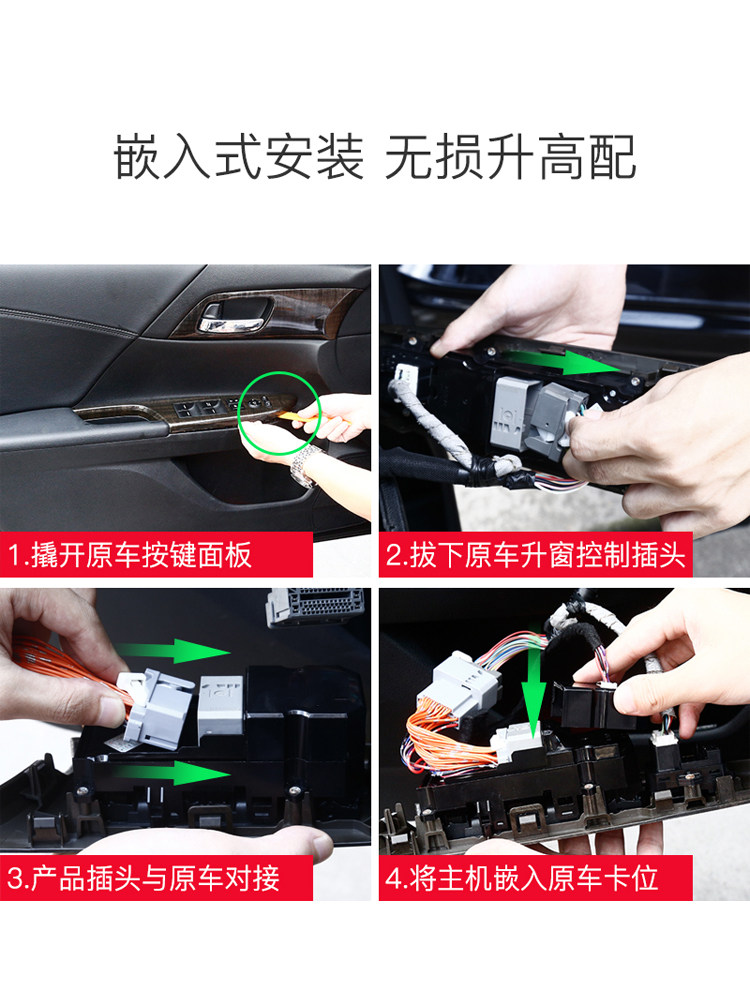 嵌入式安装 无损升高配

1.撬开原车按键面板

2.拔下原车升窗控制插头

3.产品插头与原车对接

4.将主机嵌入原车卡位