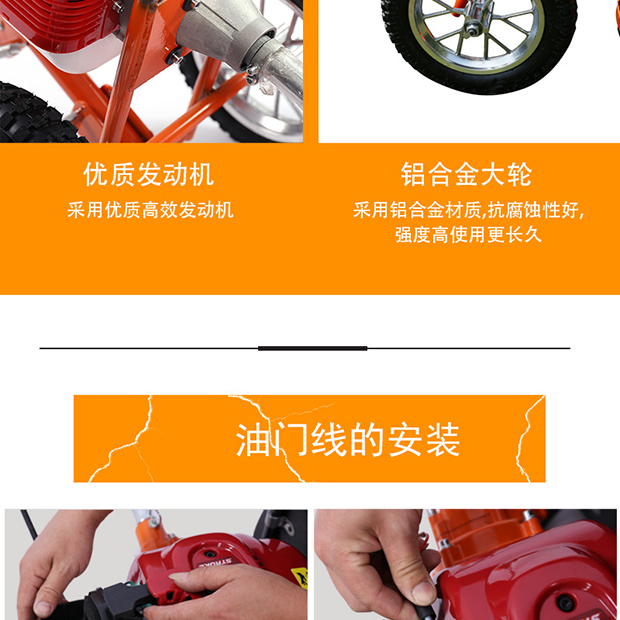 优质发动机

采用优质高效发动机

铝合金大轮

采用铝合金材质,抗腐蚀性好,强度高使用更长久

油门线的安装

STROKE