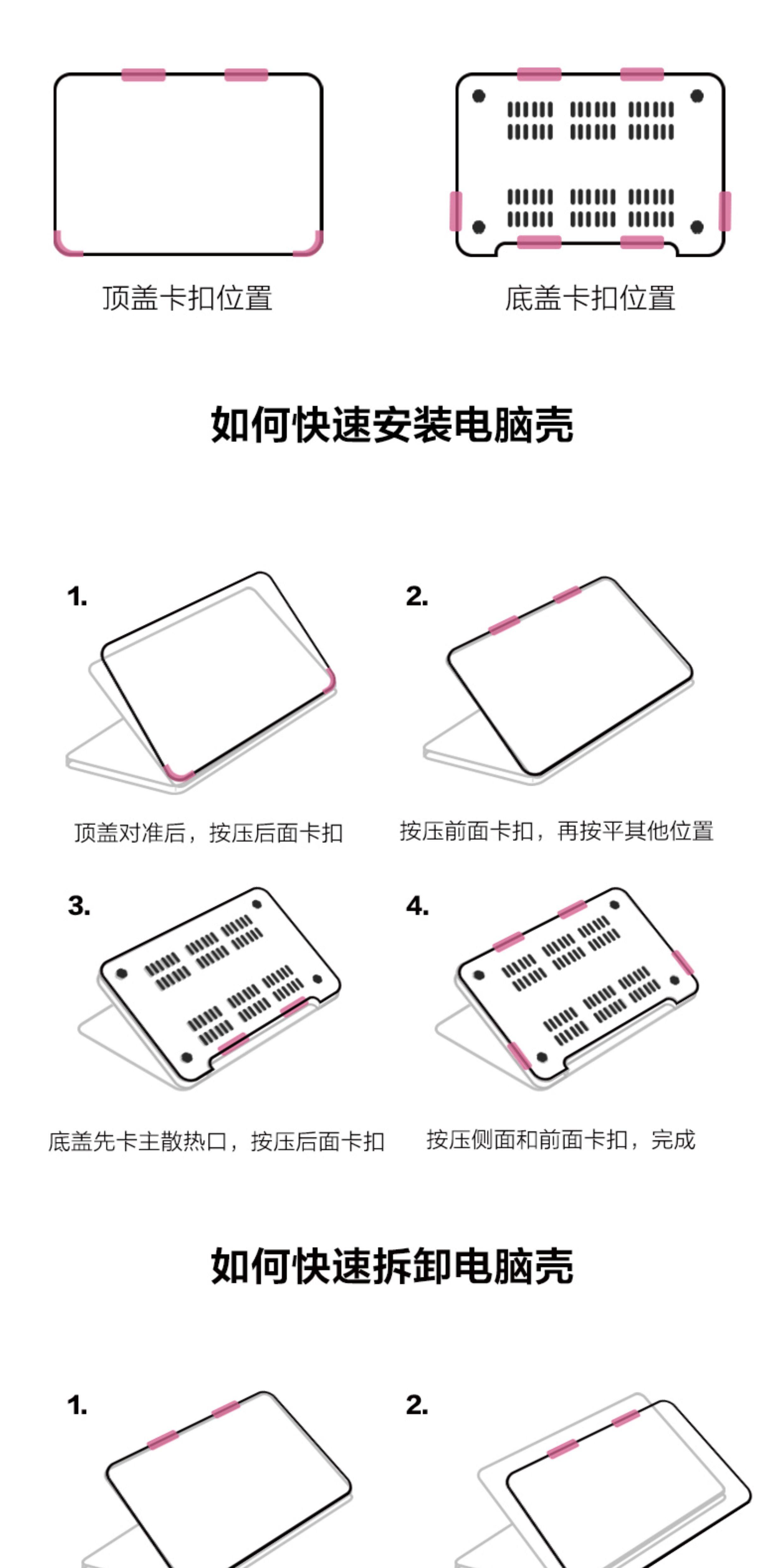 顶盖卡扣位置

底盖卡扣位置

如何快速安装电脑壳

1.

顶盖对准后，按压后面卡扣

2.

按压前面卡扣，再按平其他位置

3.

底盖先卡主散热口，按压后面卡扣

4.

按压侧面和前面卡扣，完成

如何快速拆卸电脑壳

1.

2.