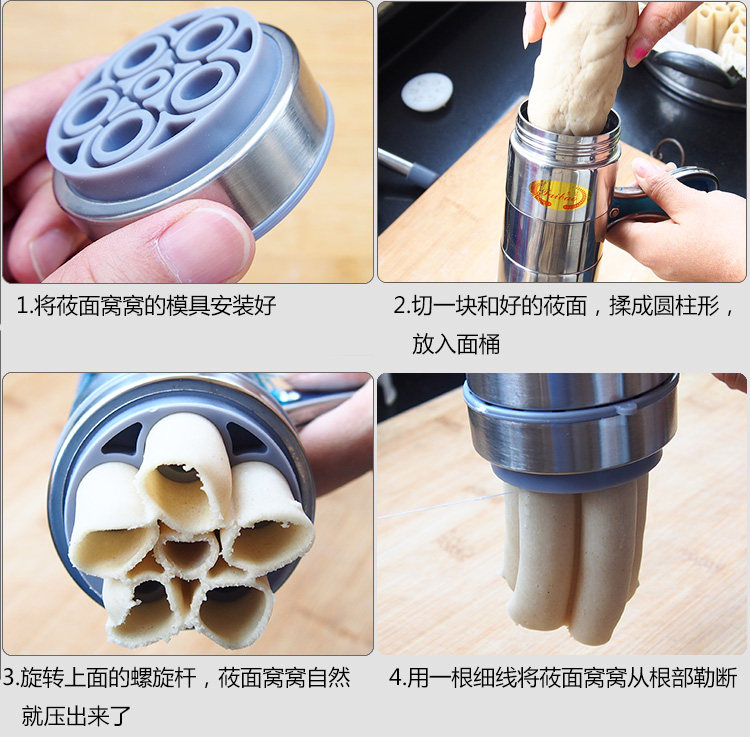 1.将莜面窝窝的模具安装好

2.切一块和好的莜面，揉成圆柱形，放入面桶

3.旋转上面的螺旋杆，莜面窝窝自然就压出来了

4.用一根细线将莜面窝窝从根部勒断