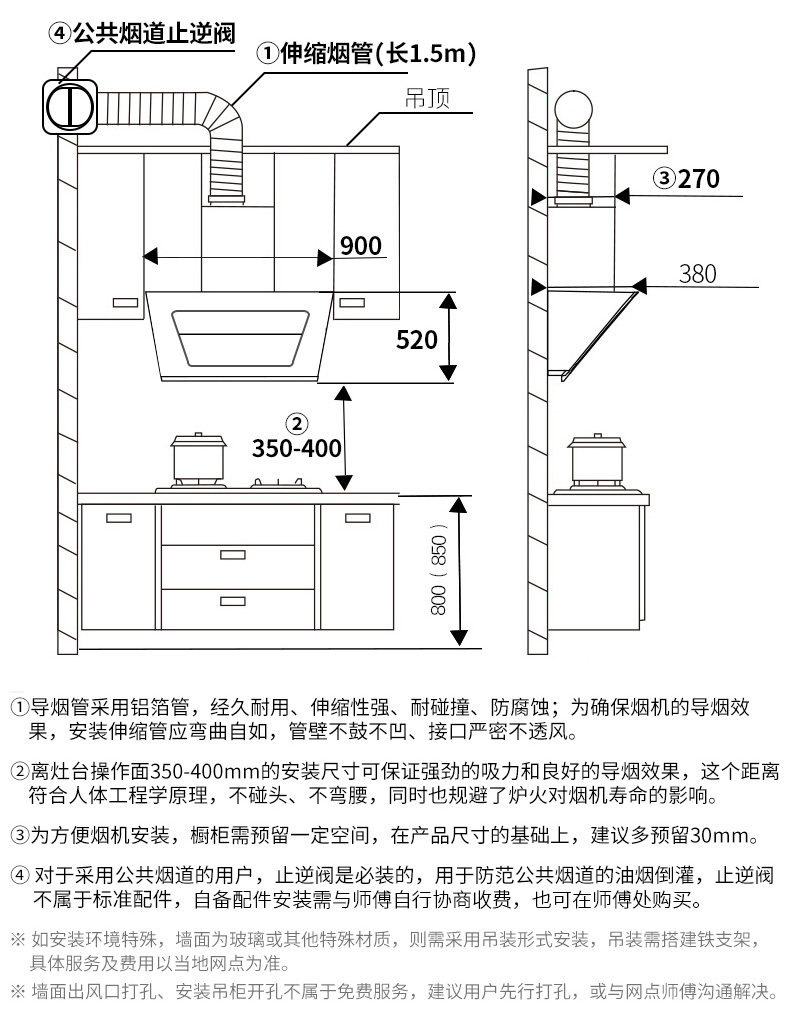 ④公共烟道止逆阀

①伸缩烟管(长1.5m)

吊顶

900

520

②
350-400

800（850）

③270

380

①导烟管采用铝箔管，经久耐用、伸缩性强、耐碰撞、防腐蚀；为确保烟机的导烟效果，安装伸缩管应弯曲自如，管壁不鼓不凹、接口严密不透风。

②离灶台操作面350-400mm的安装尺寸可保证强劲的吸力和良好的导烟效果，这个距离符合人体工程学原理，不碰头、不弯腰，同时也规避了炉火对烟机寿命的影响。

③为方便烟机安装，橱柜需预留一定空间，在产品尺寸的基础上，建议多预留30mm。

④ 对于采用公共烟道的用户，止逆阀是必装的，用于防范公共烟道的油烟倒灌，止逆阀不属于标准配件，自备配件安装需与师傅自行协商收费，也可在师傅处购买。

※ 如安装环境特殊，墙面为玻璃或其他特殊材质，则需采用吊装形式安装，吊装需搭建铁支架，具体服务及费用以当地网点为准。

※ 墙面出风口打孔、安装吊柜开孔不属于免费服务，建议用户先行打孔，或与网点师傅沟通解决。