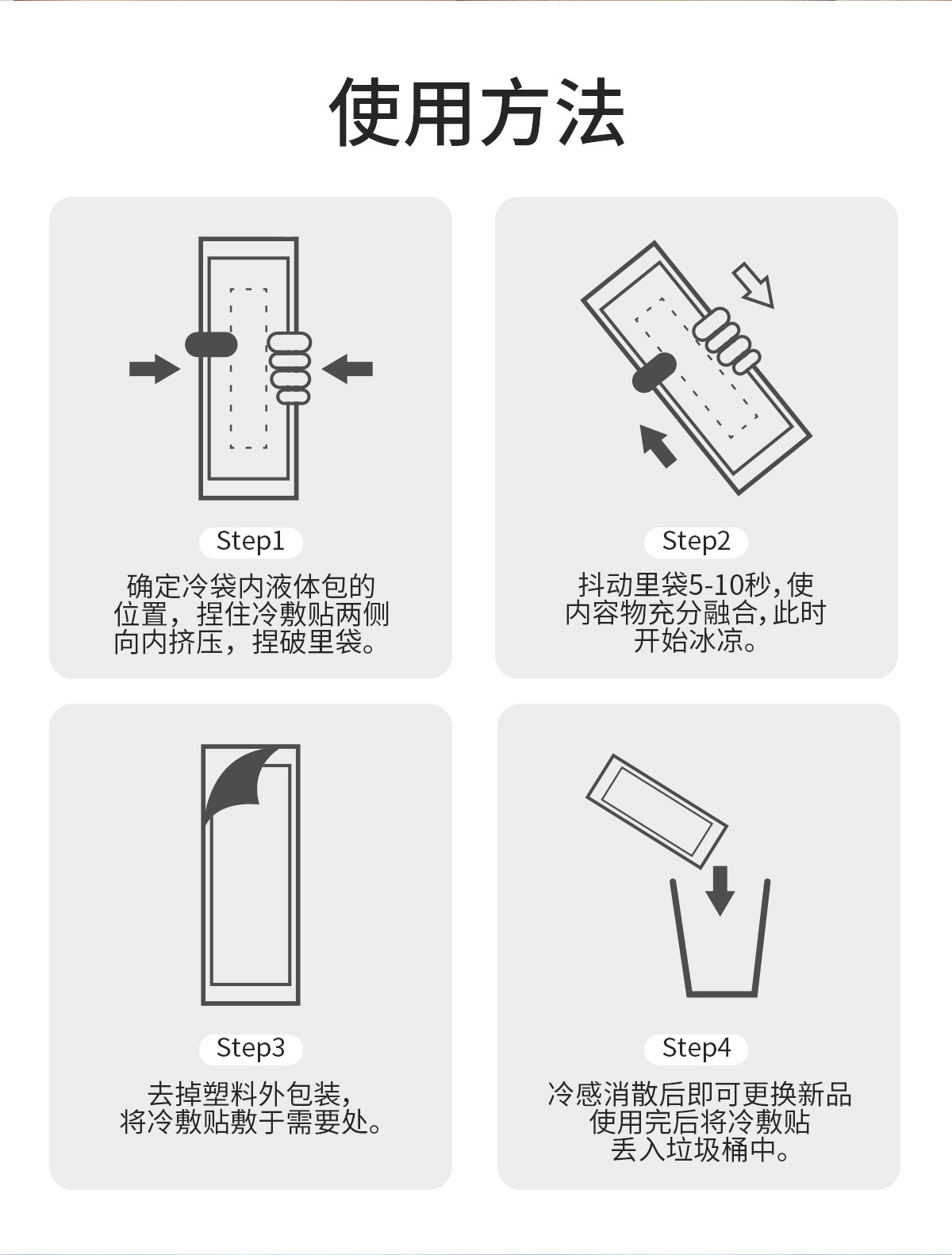 使用方法

Step1

确定冷袋内液体包的位置，捏住冷敷贴两侧向内挤压，捏破里袋。

Step2

抖动里袋5-10秒,使内容物充分融合,此时开始冰凉。

Step3

去掉塑料外包装，将冷敷贴敷于需要处。

Step4

冷感消散后即可更换新品使用完后将冷敷贴丢入垃圾桶中。