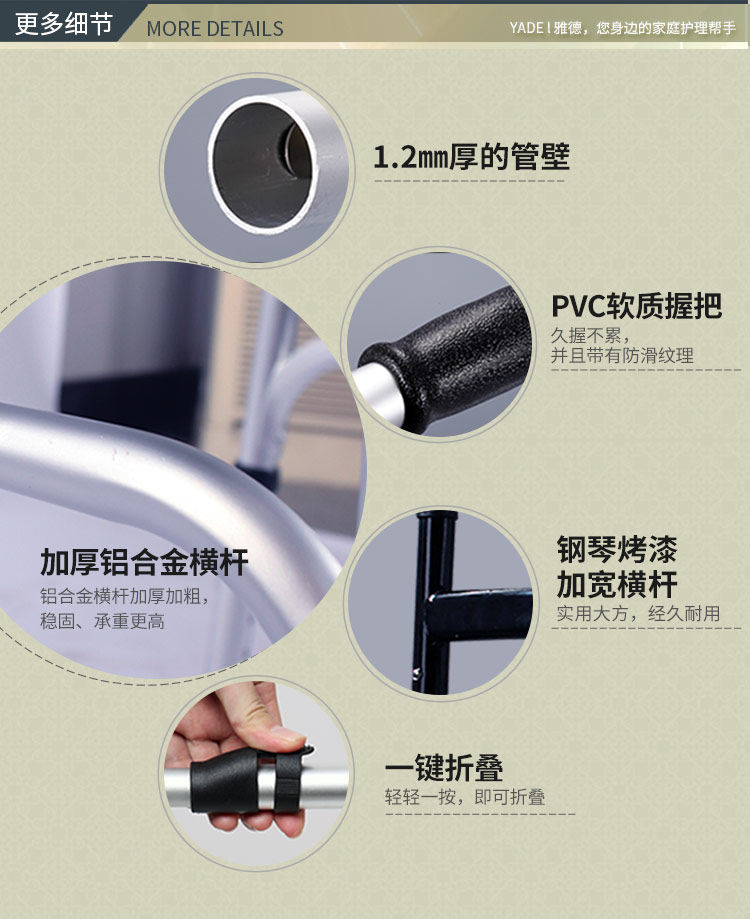 更多细节 MORE DETAILS

YADE | 雅德，您身边的家庭护理帮手

1.2mm厚的管壁

PVC软质握把

久握不累，
并且带有防滑纹理

加厚铝合金横杆

铝合金横杆加厚加粗，
稳固、承重更高

钢琴烤漆
加宽横杆

实用大方，经久耐用

一键折叠

轻轻一按，即可折叠