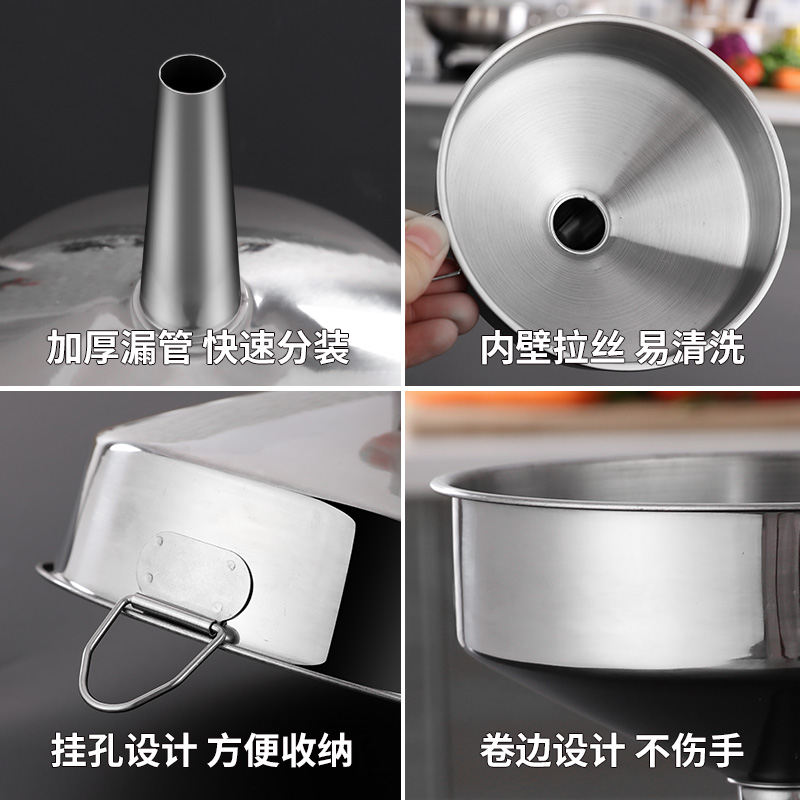 加厚漏管 快速分装

内壁拉丝 易清洗

挂孔设计 方便收纳

卷边设计 不伤手