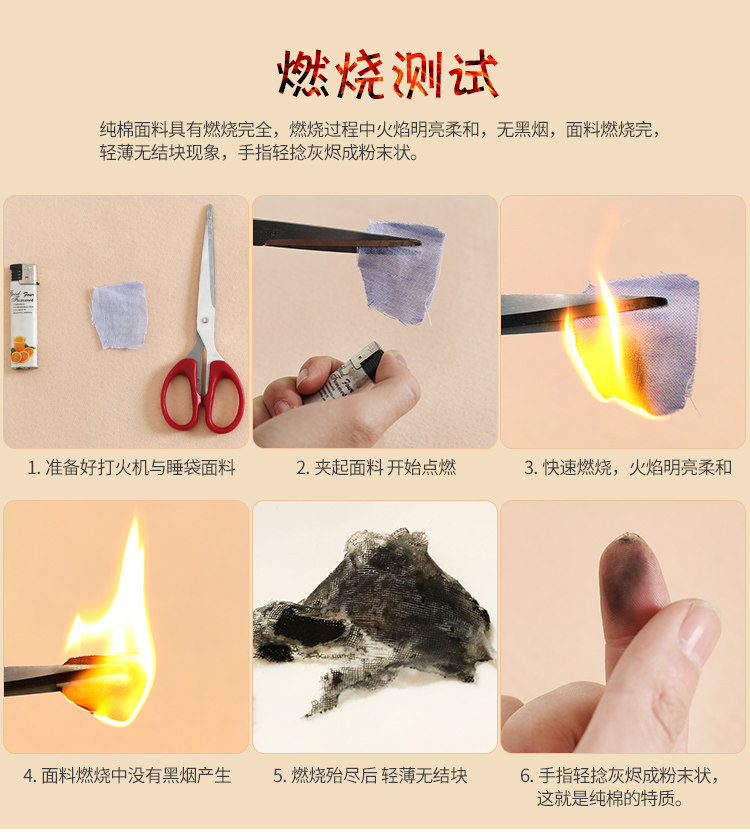 燃烧测试

纯棉面料具有燃烧完全，燃烧过程中火焰明亮柔和，无黑烟，面料燃烧完，轻薄无结块现象，手指轻捻灰烬成粉末状。

1. 准备好打火机与睡袋面料

2. 夹起面料 开始点燃

3. 快速燃烧，火焰明亮柔和

4. 面料燃烧中没有黑烟产生

5. 燃烧殆尽后 轻薄无结块

6. 手指轻捻灰烬成粉末状，这就是纯棉的特质。