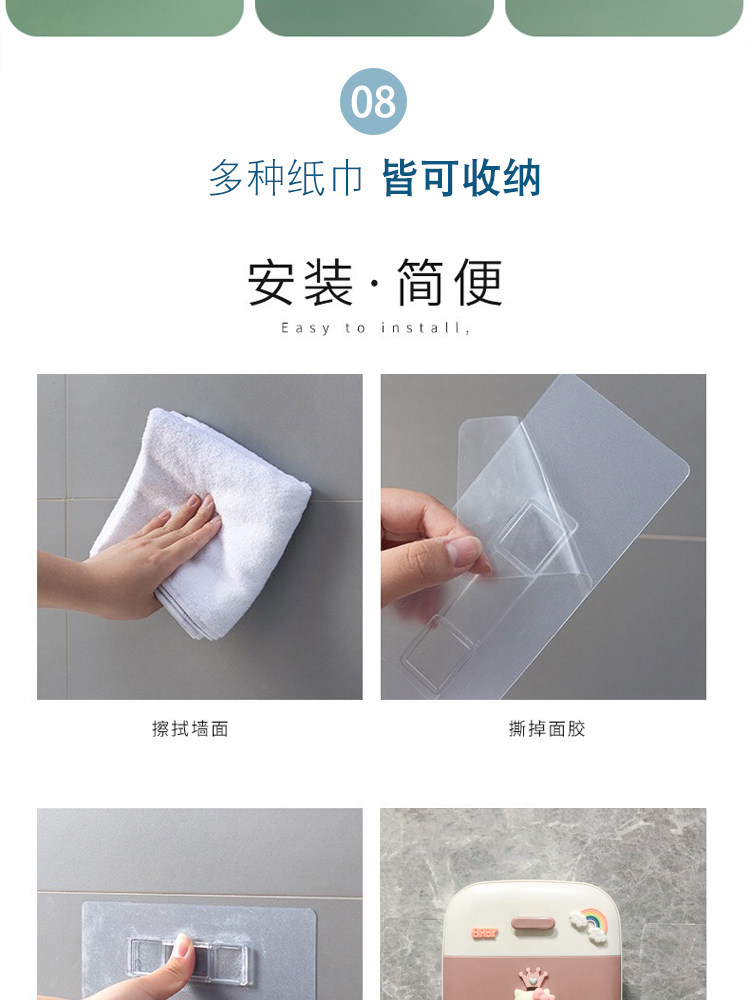 08

多种纸巾 皆可收纳

安装·简便

Easy to install,

擦拭墙面

撕掉面胶

BABY