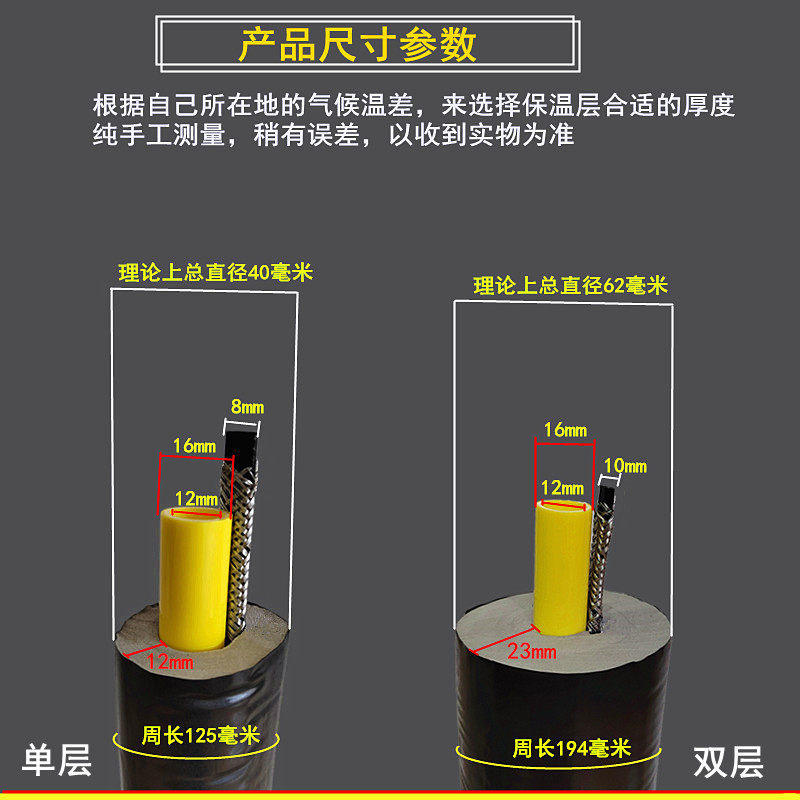 产品尺寸参数

根据自己所在地的气候温差，来选择保温层合适的厚度
纯手工测量，稍有误差，以收到实物为准

理论上总直径40毫米

8mm

16mm

12mm

12mm

周长125毫米

单层

理论上总直径62毫米

16mm

10mm

12mm

23mm

周长194毫米

双层