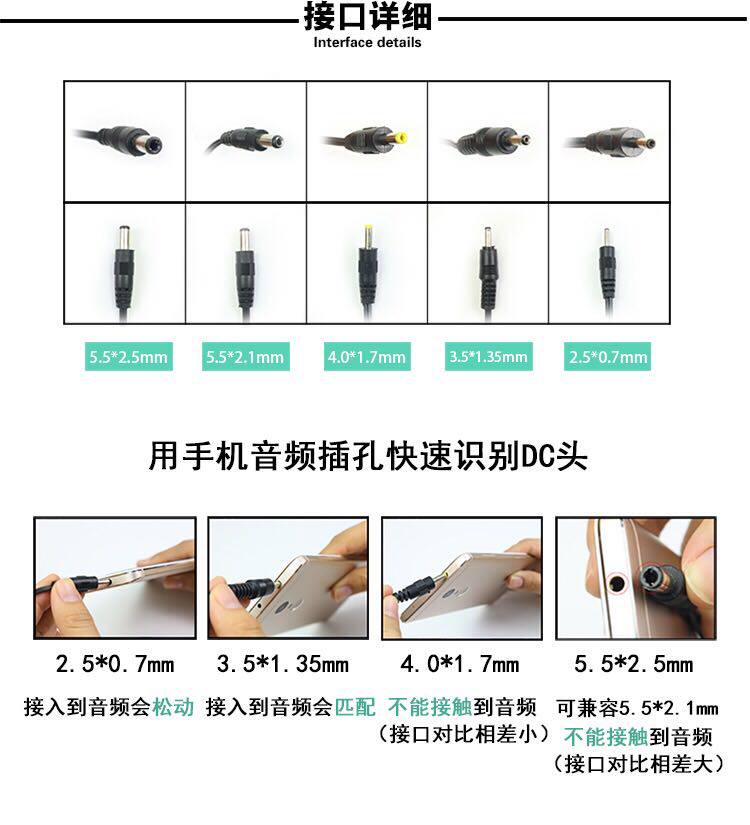 接口详细
Interface details

5.5*2.5mm 5.5*2.1mm 4.0*1.7mm 3.5*1.35mm 2.5*0.7mm

用手机音频插孔快速识别DC头

2.5*0.7mm
接入到音频会松动

3.5*1.35mm
接入到音频会匹配

4.0*1.7mm
不能接触到音频
（接口对比相差小）

5.5*2.5mm
可兼容5.5*2.1mm
不能接触到音频
（接口对比相差大）